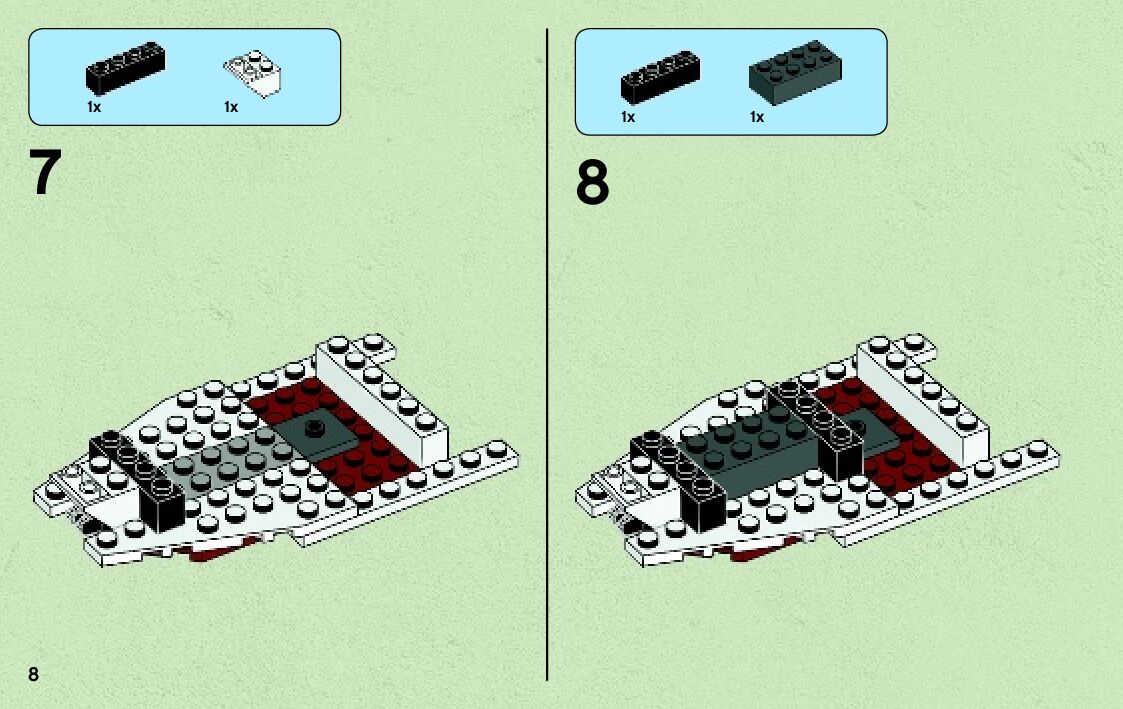 1x 1x

7

1x 1x

8

8