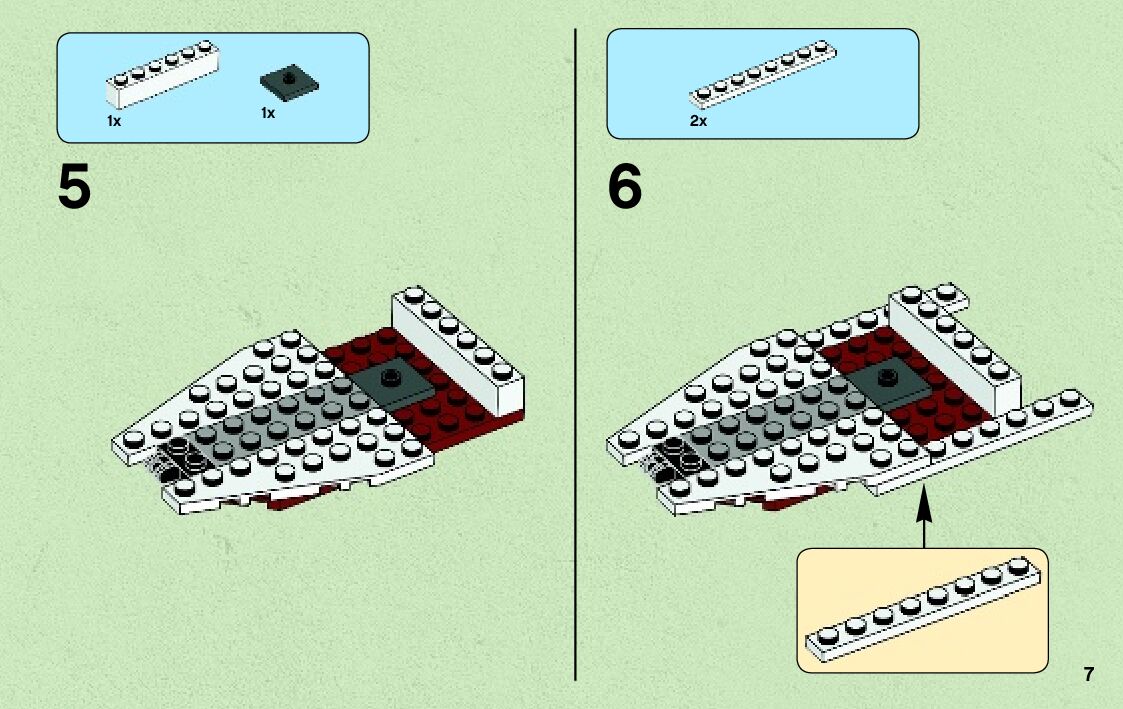 1x
1x

5

2x

6

7