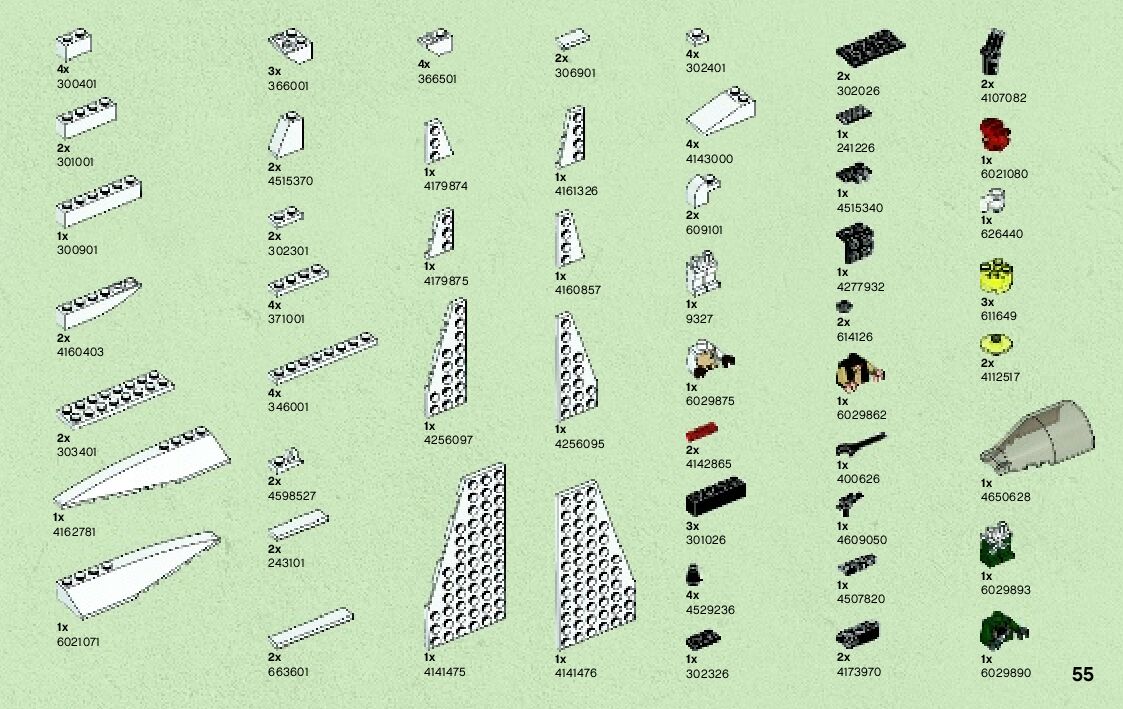 4x
300401

2x
301001

1x
300901

2x
4160403

2x
303401

1x
4162781

1x
6021071

3x
366001

2x
4515370

2x
302301

4x
371001

4x
346001

2x
4598527

2x
243101

2x
663601

4x
366501

1x
4179874

1x
4179875

1x
4256097

1x
4141475

2x
306901

1x
4161326

1x
4160857

1x
4256095

1x
4141476

4x
302401

4x
4143000

2x
609101

1x
9327

1x
6029875

2x
4142865

3x
301026

4x
4529236

1x
302326

2x
302026

1x
241226

1x
4515340

1x
4277932

2x
614126

1x
6029862

1x
400626

1x
4609050

1x
4507820

2x
4173970

2x
4107082

1x
6021080

1x
626440

3x
611649

2x
4112517

1x
4650628

1x
6029893

1x
6029890

55