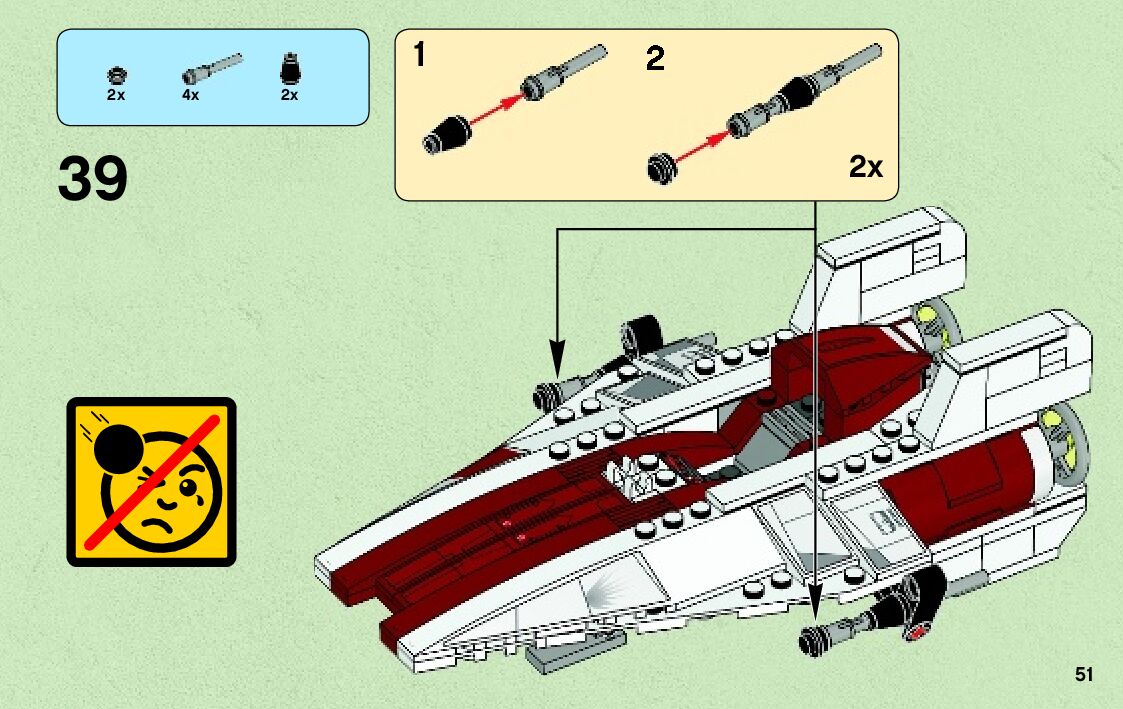 2x
4x
2x

39

1

2

2x

51