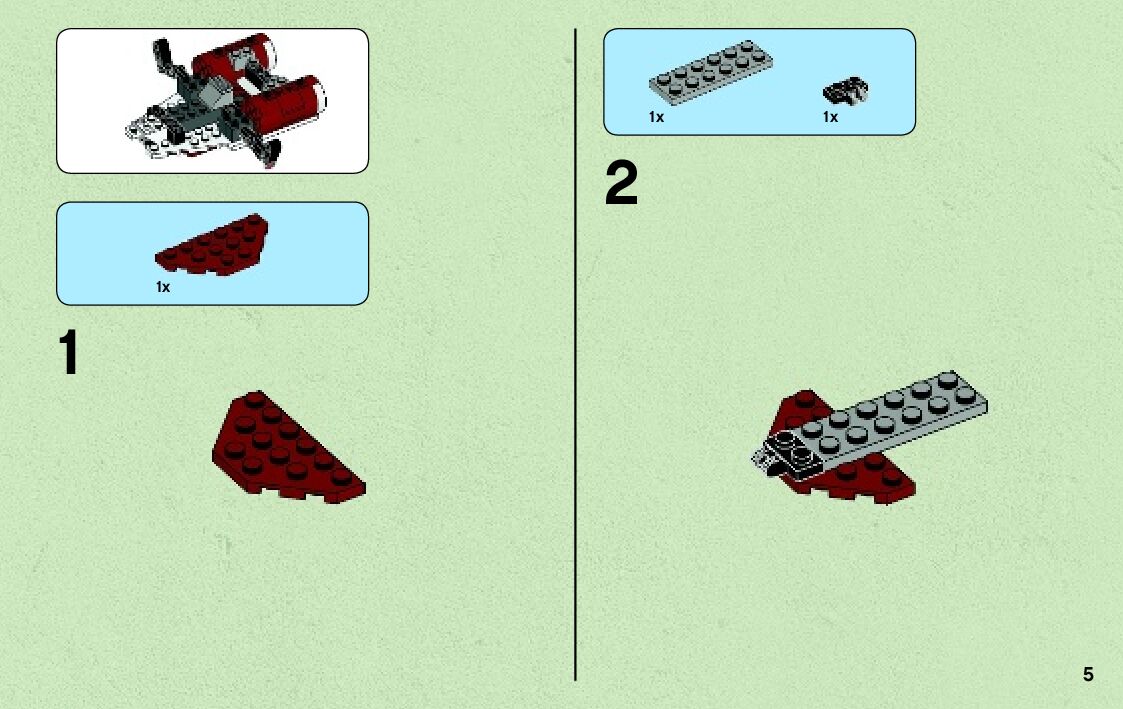 1x

1

1x

1x

2

5