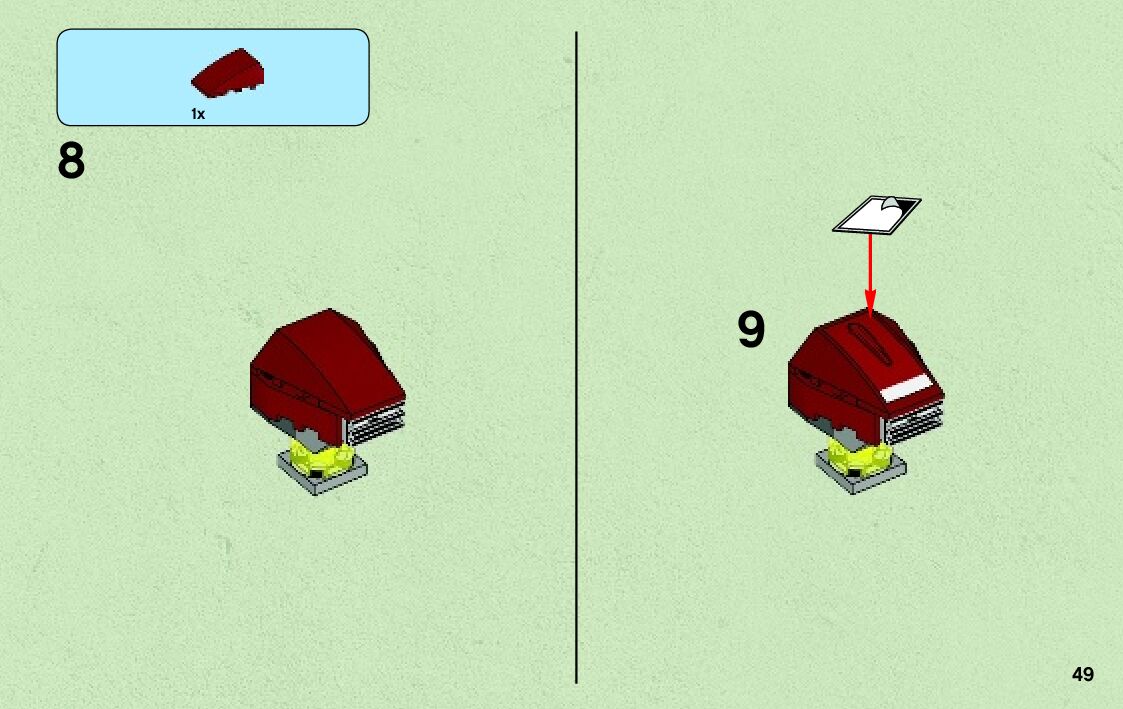 1x

8

9

49