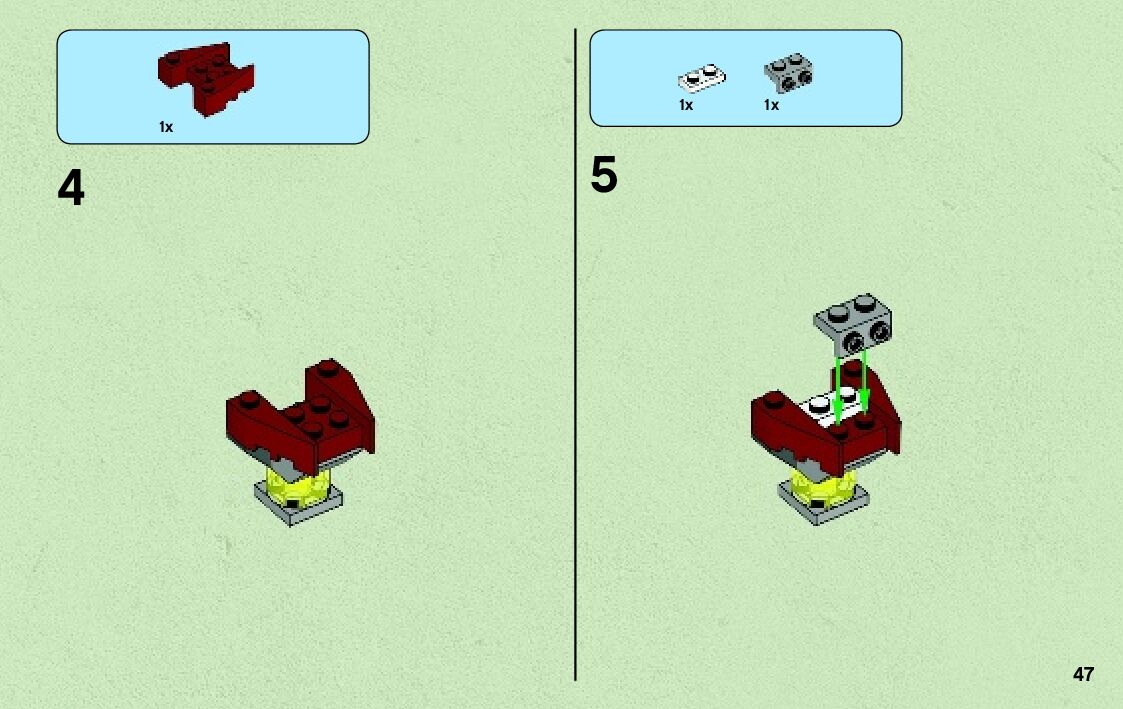 1x

4

1x 1x

5

47