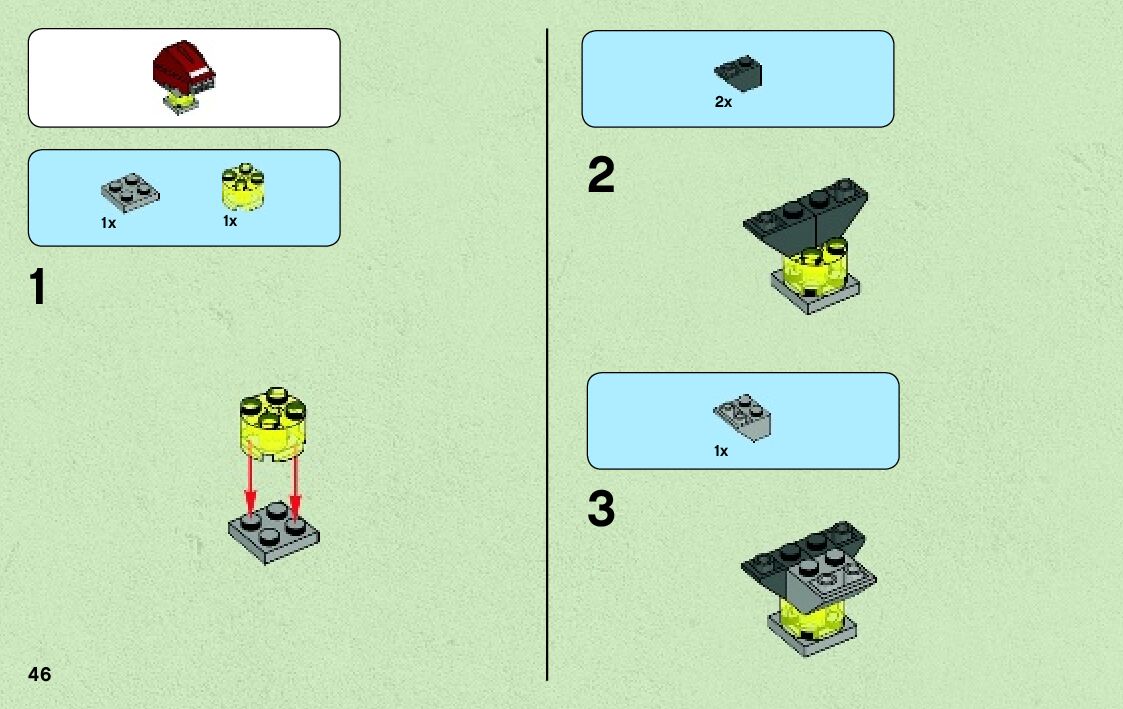 1x 1x

1

46

2x

2

1x

3