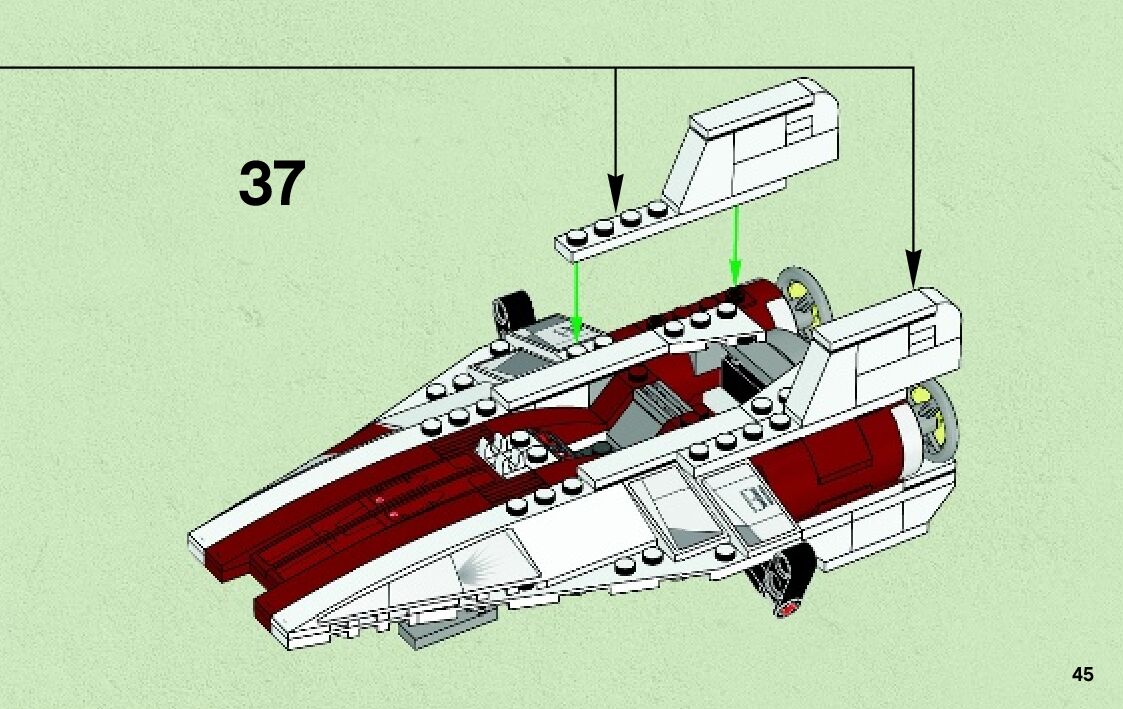 37

45