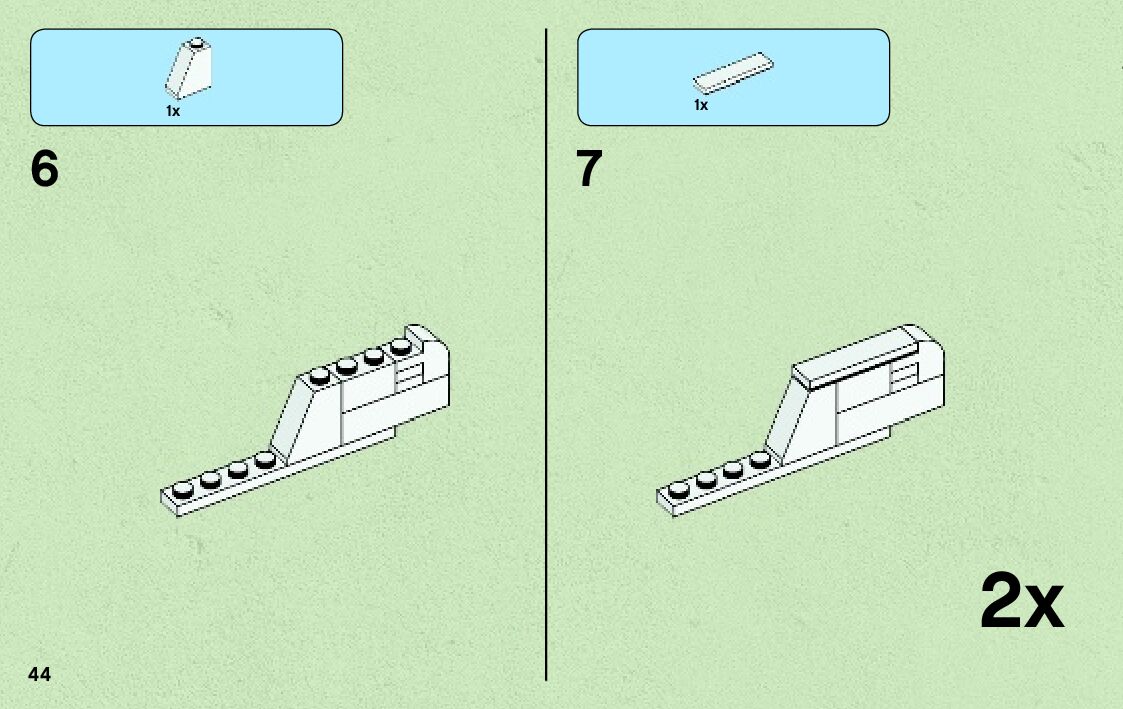 1x

6

1x

7

2x

44