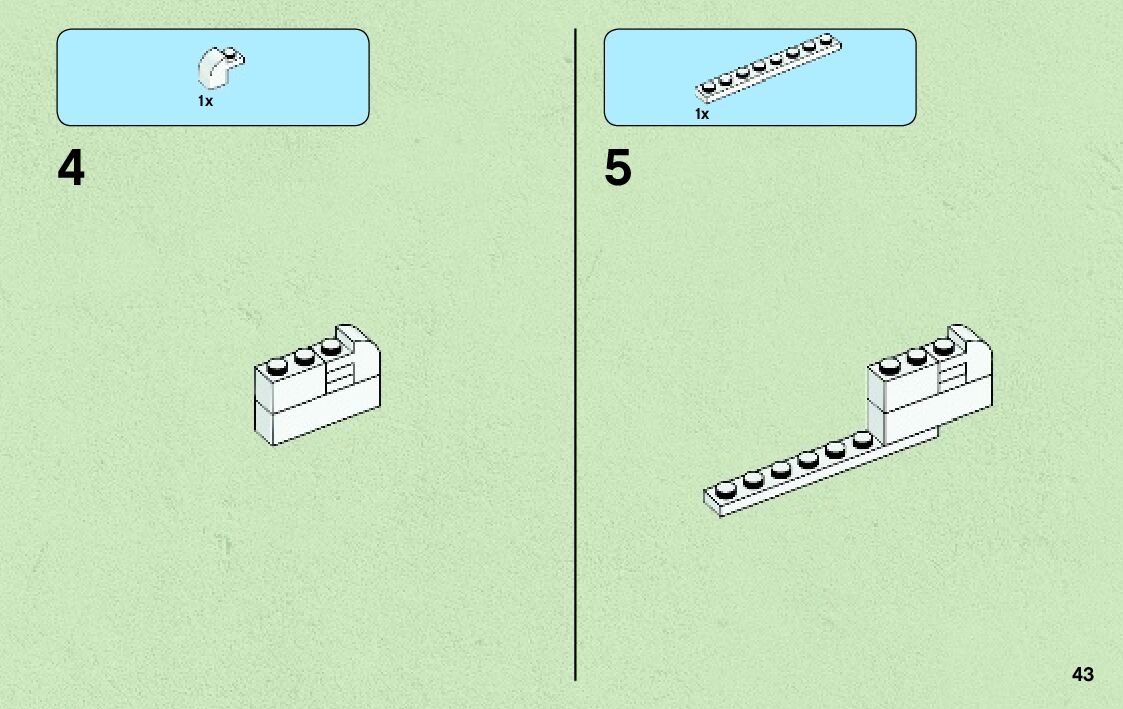 1x

4

1x

5

43