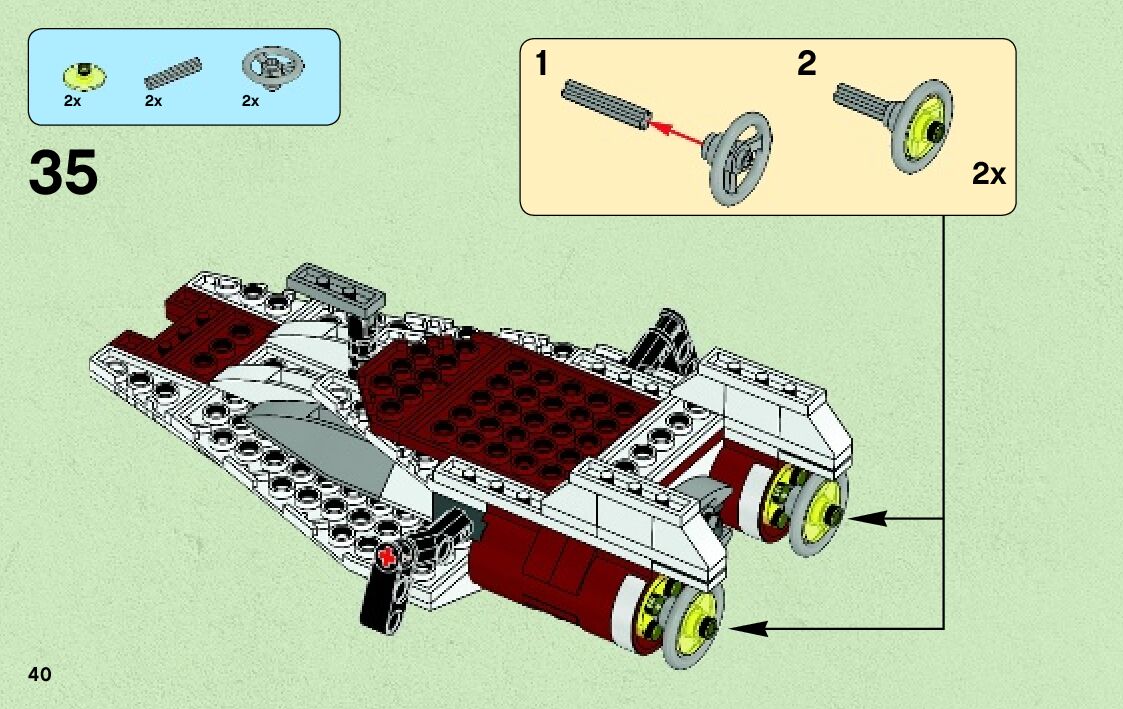 2x 2x 2x

35

1

2

2x

40