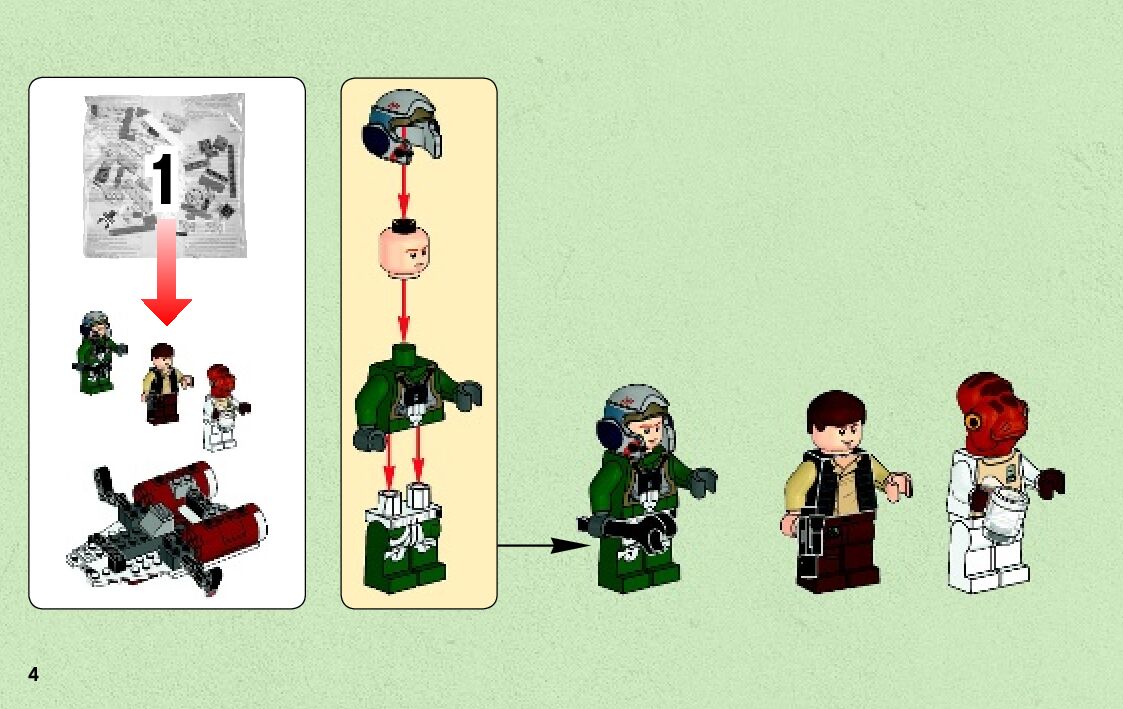 1

4