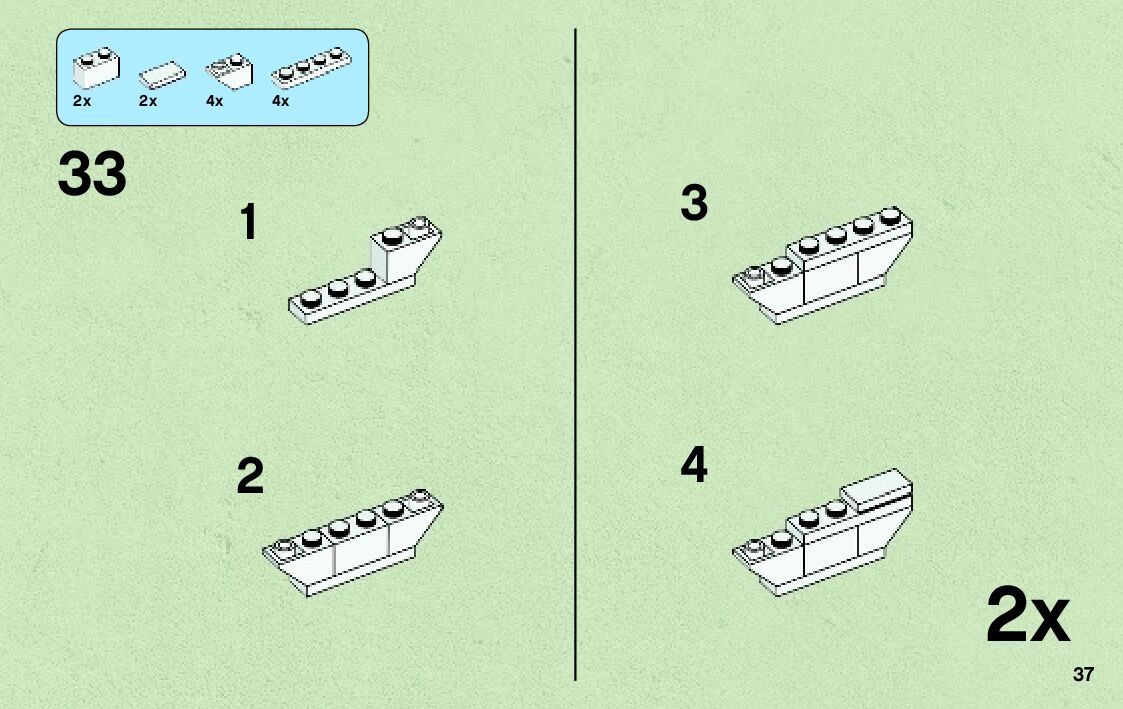 2x 2x 4x 4x

33

1

2

3

4

2x

37