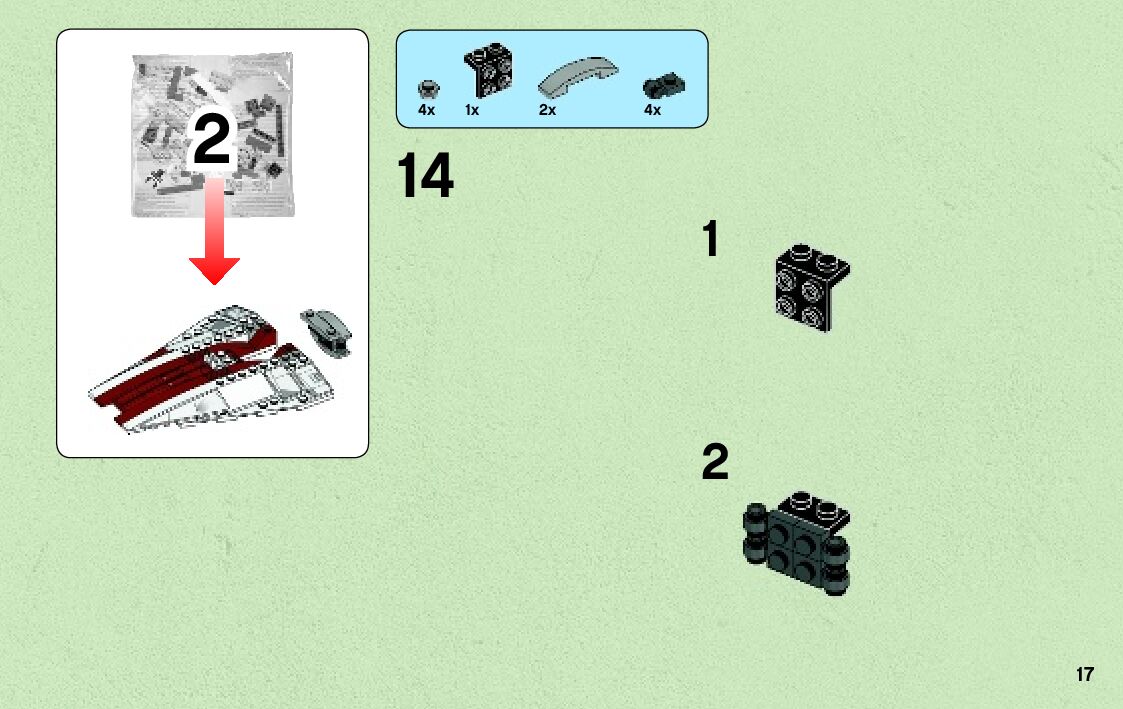 2

4x 1x 2x 4x

14

1

2

17