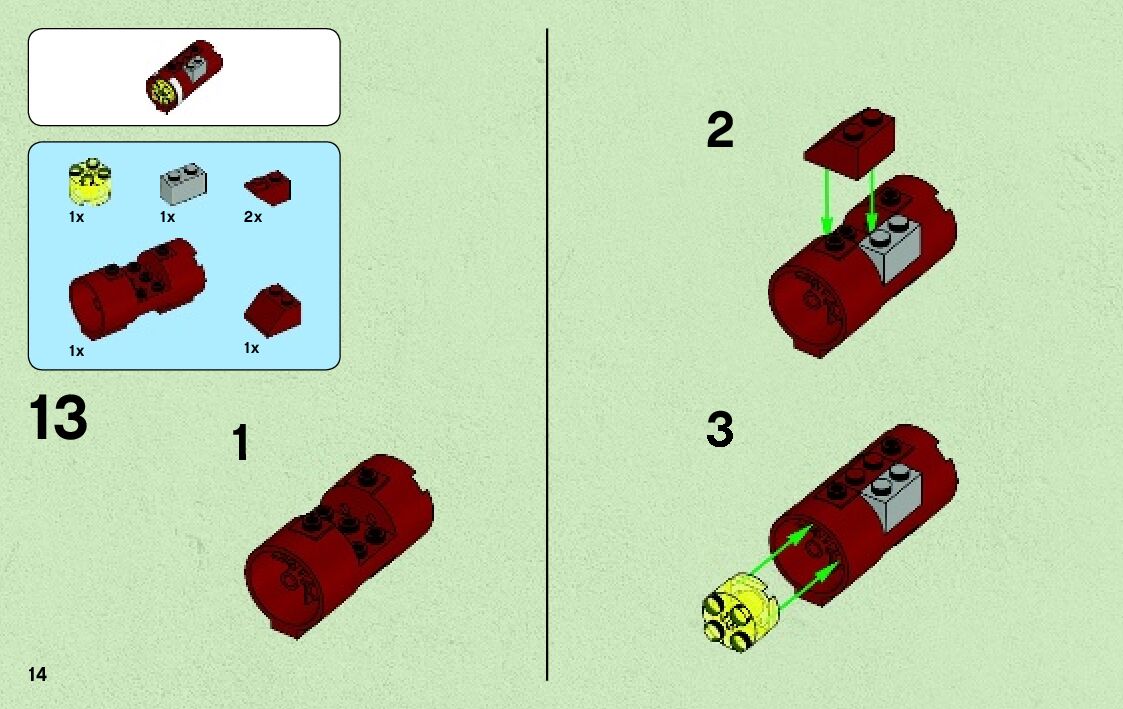 1x

1x

2x

1x

1x

13

1

2

3

14