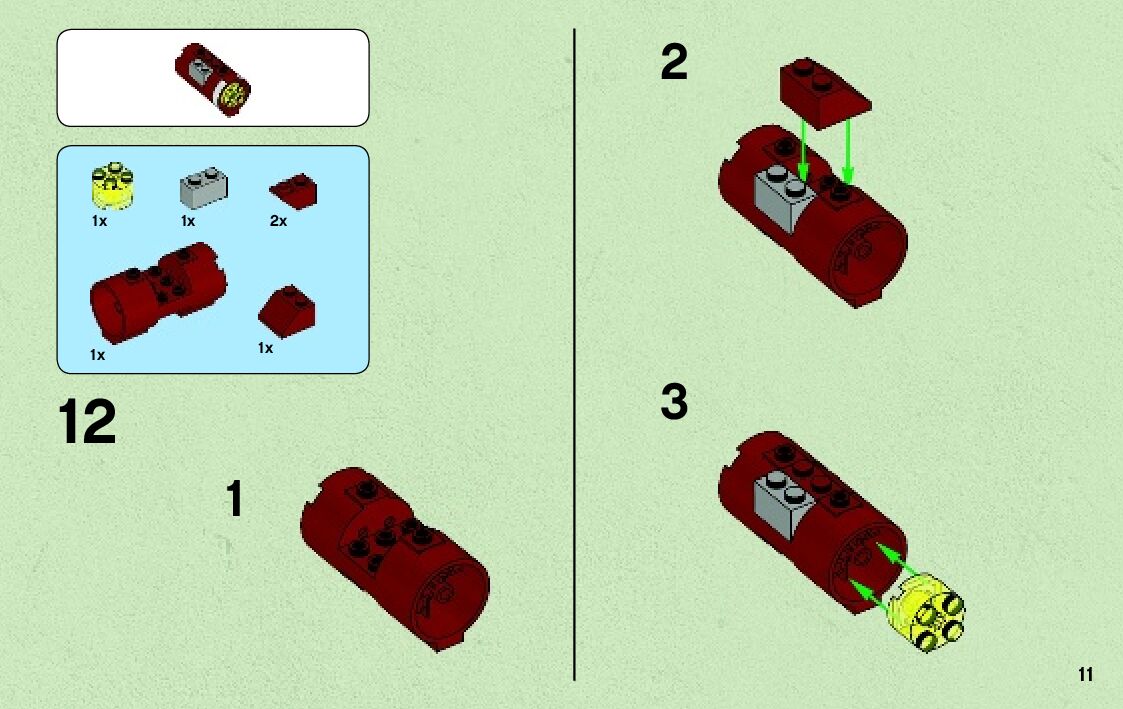 1x
1x
2x
1x
1x

12

1

2

3

11