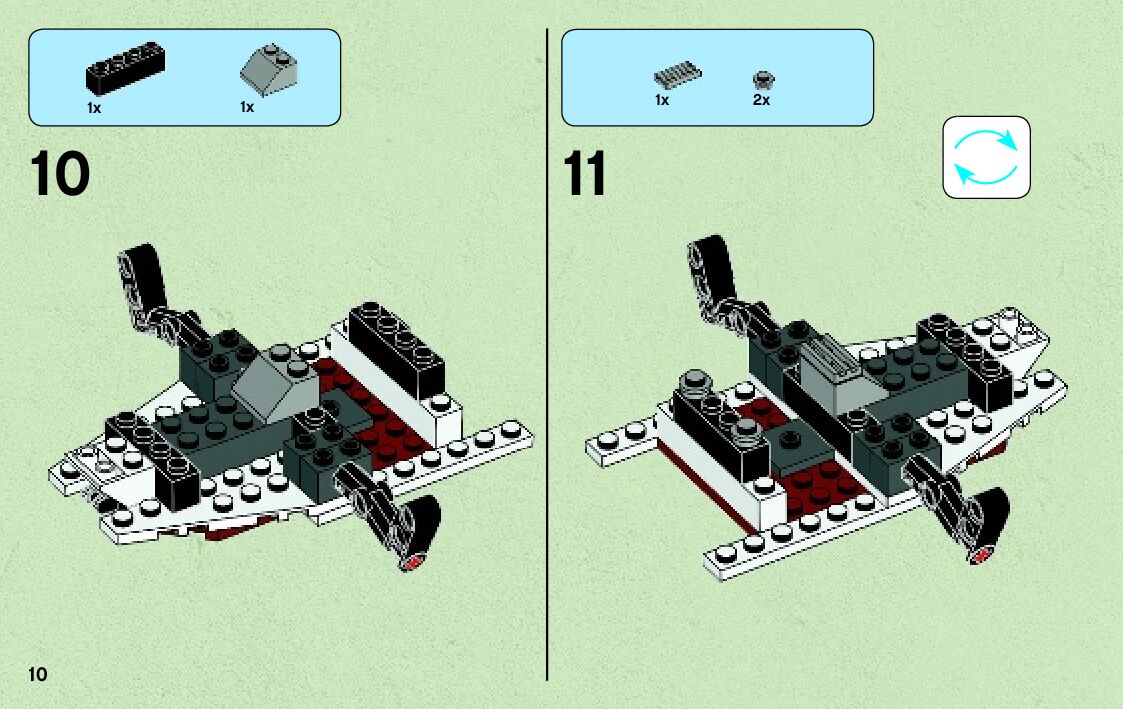 1x

1x

10

1x

2x

11

10