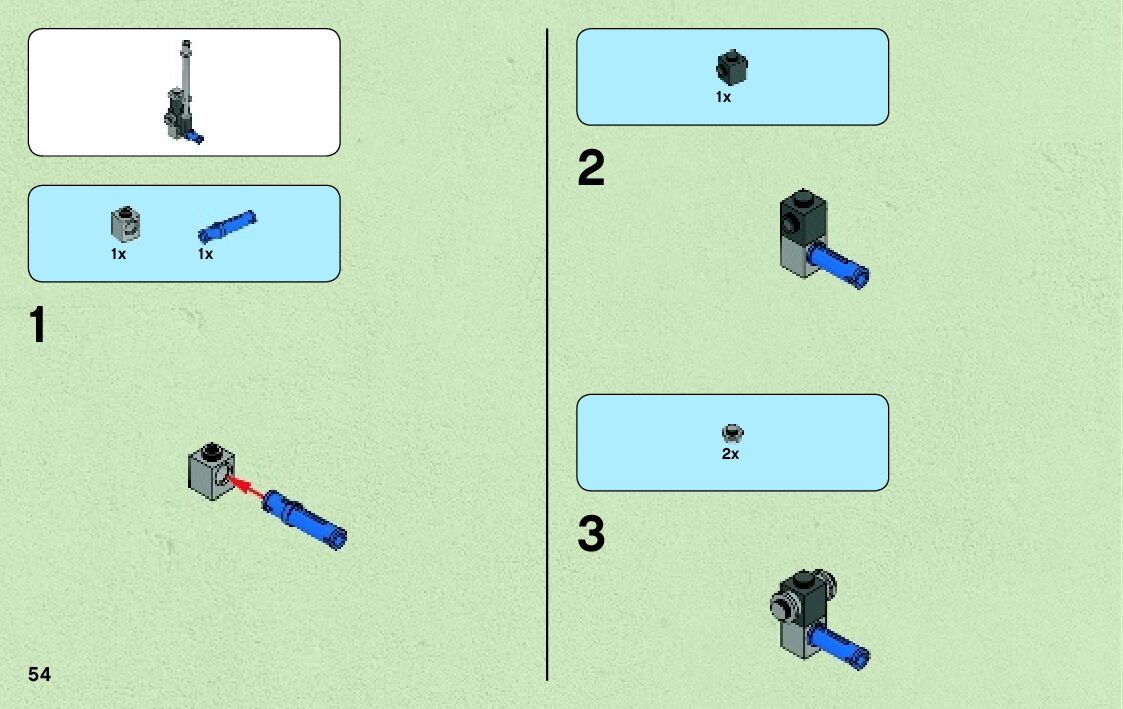 1x 1x

1

54

1x

2

2x

3