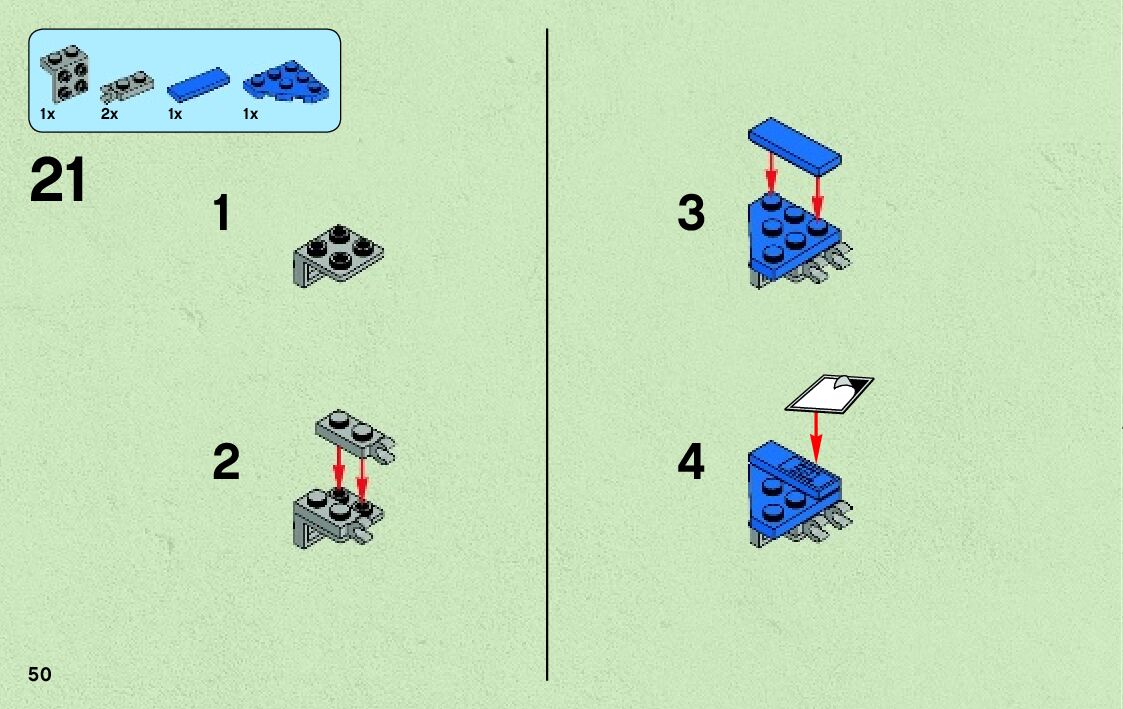 1x 2x 1x 1x

21

1

2

3

4

50