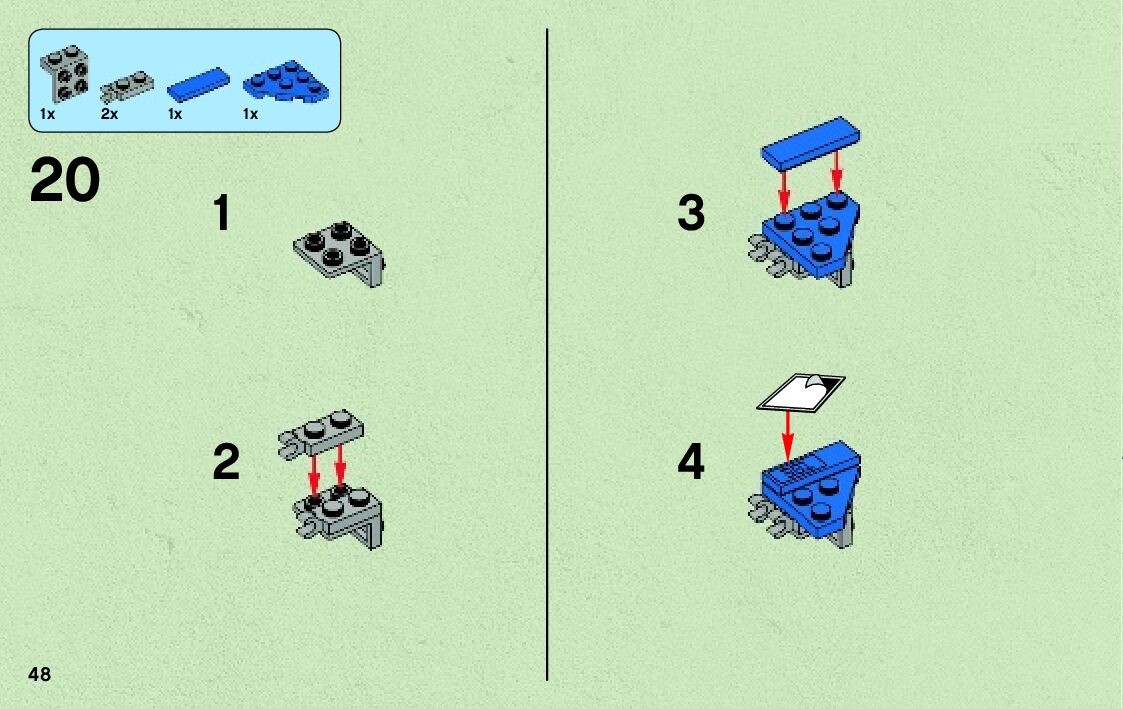 1x 2x 1x 1x

20

1

2

3

4

48