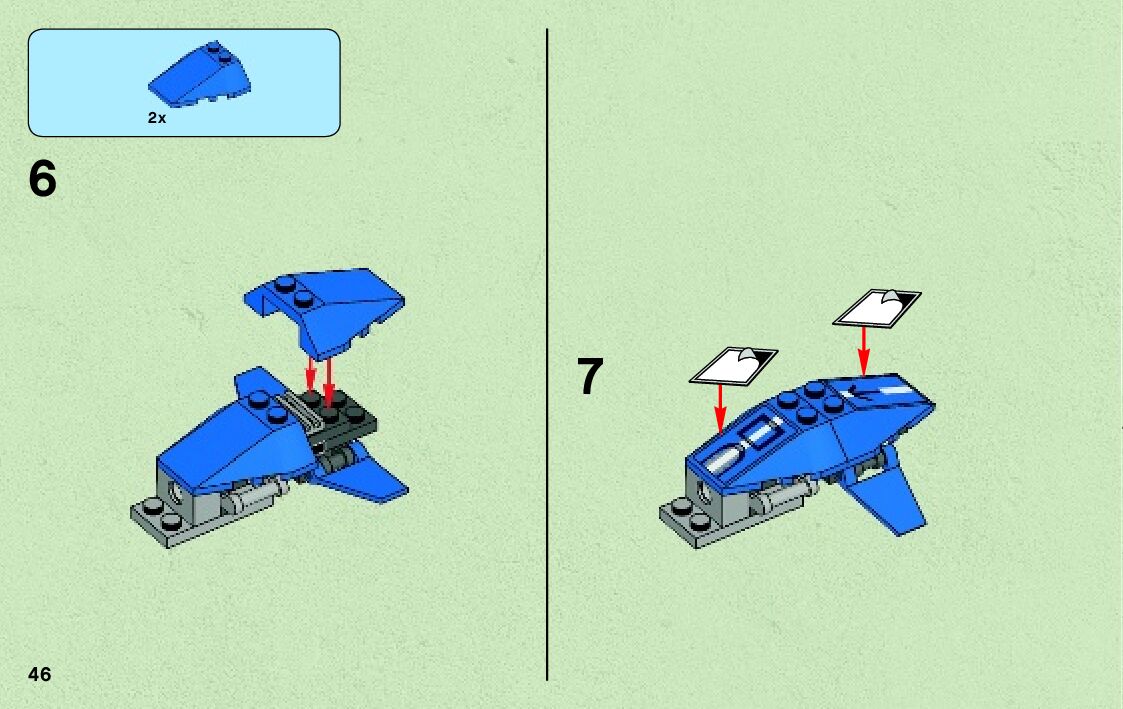 2x

6

7

46