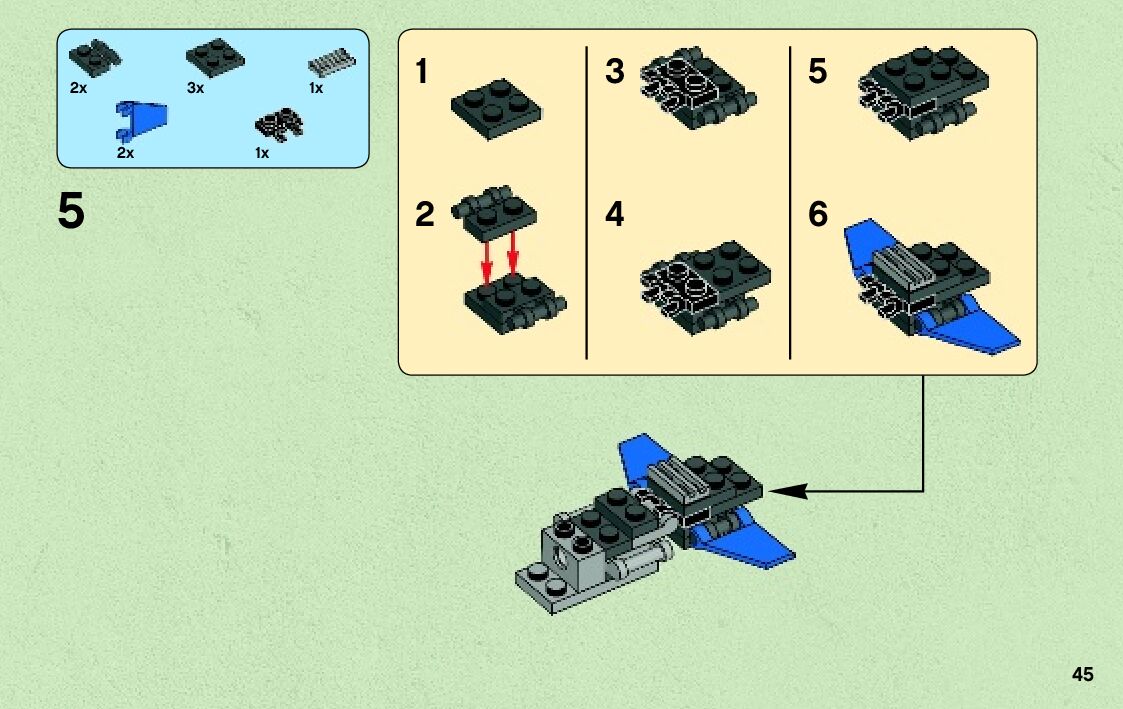 2x
3x
1x
2x
1x

5

1
2
3
4
5
6

45