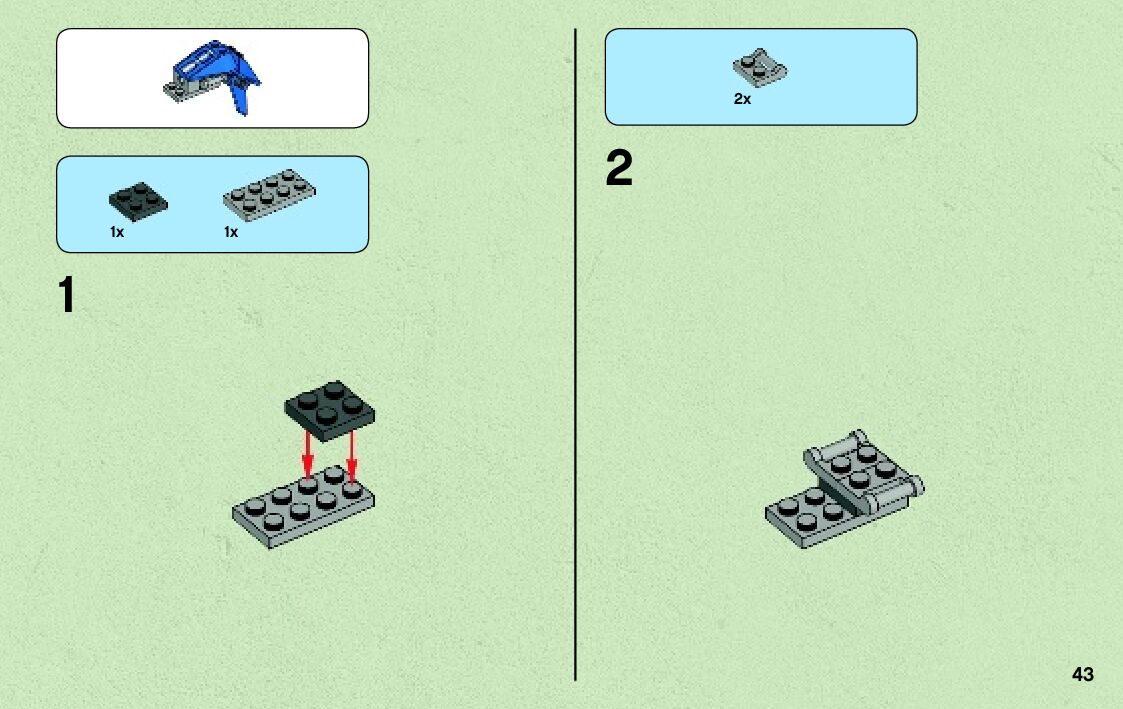 1x
1x

1

2x

2

43