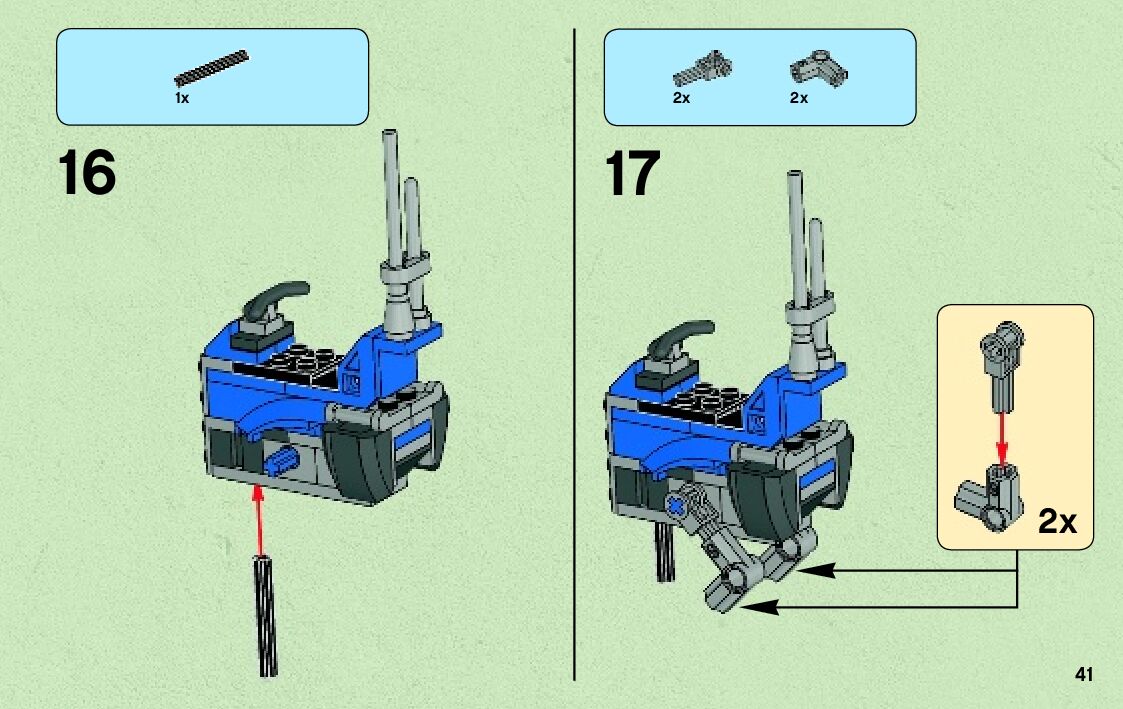 1x

16

2x 2x

17

2x

41