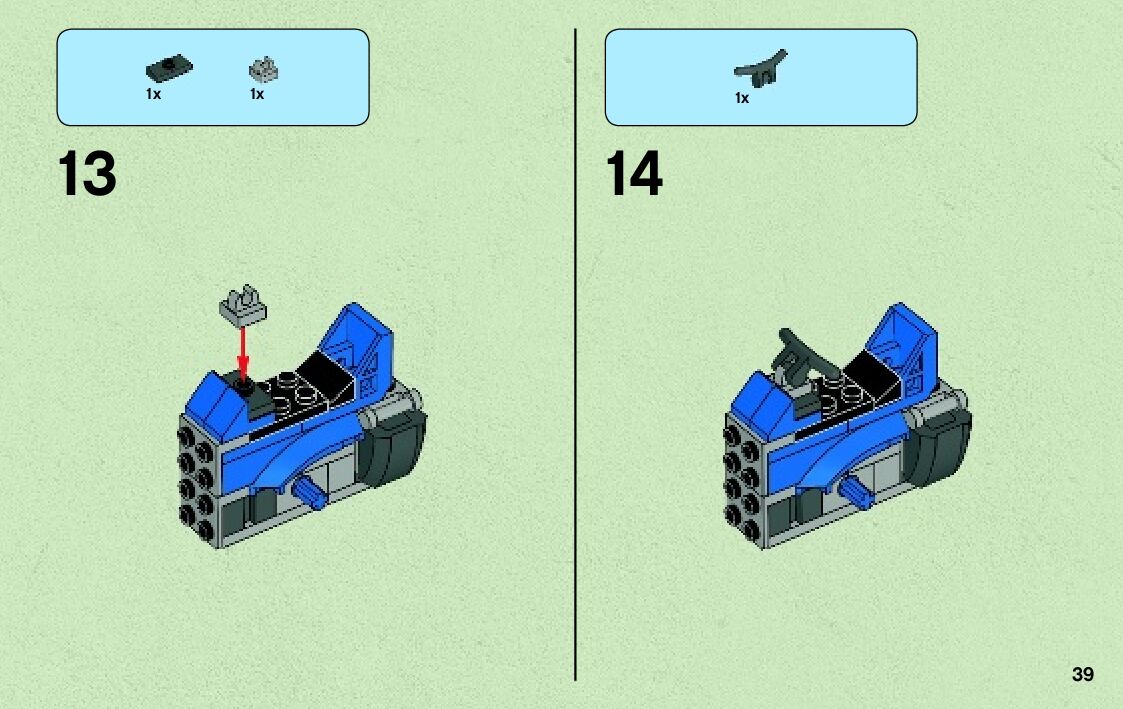 1x 1x

13

1x

14

39