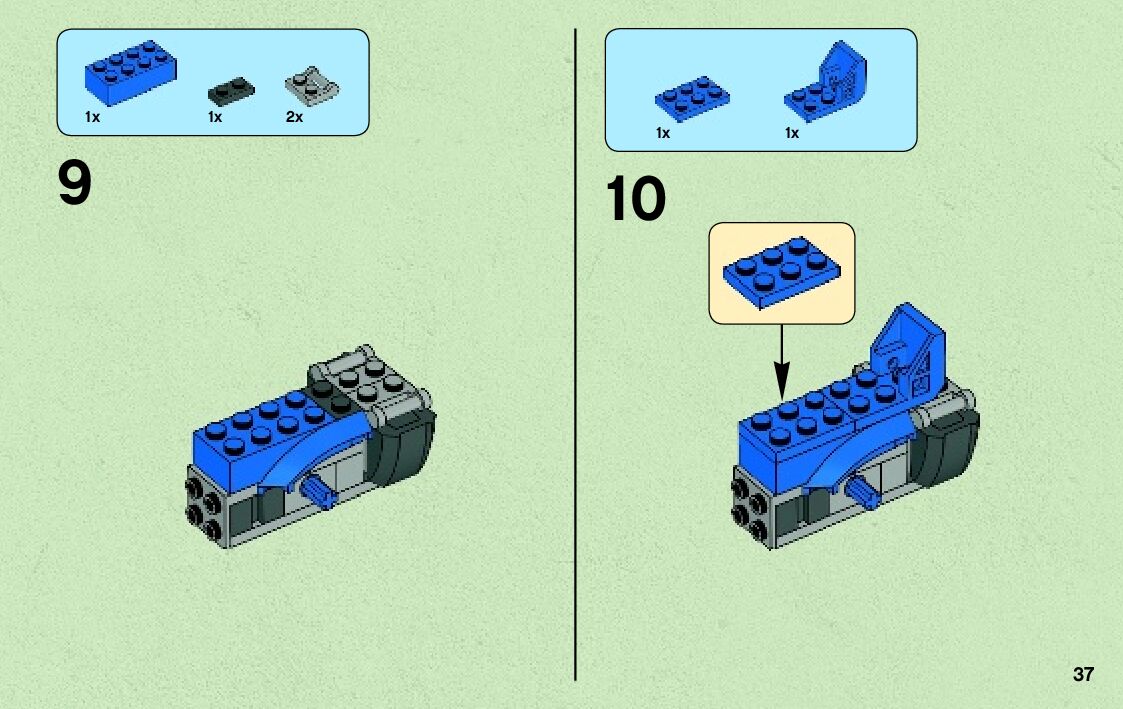 1x 1x 2x

9

1x 1x

10

37