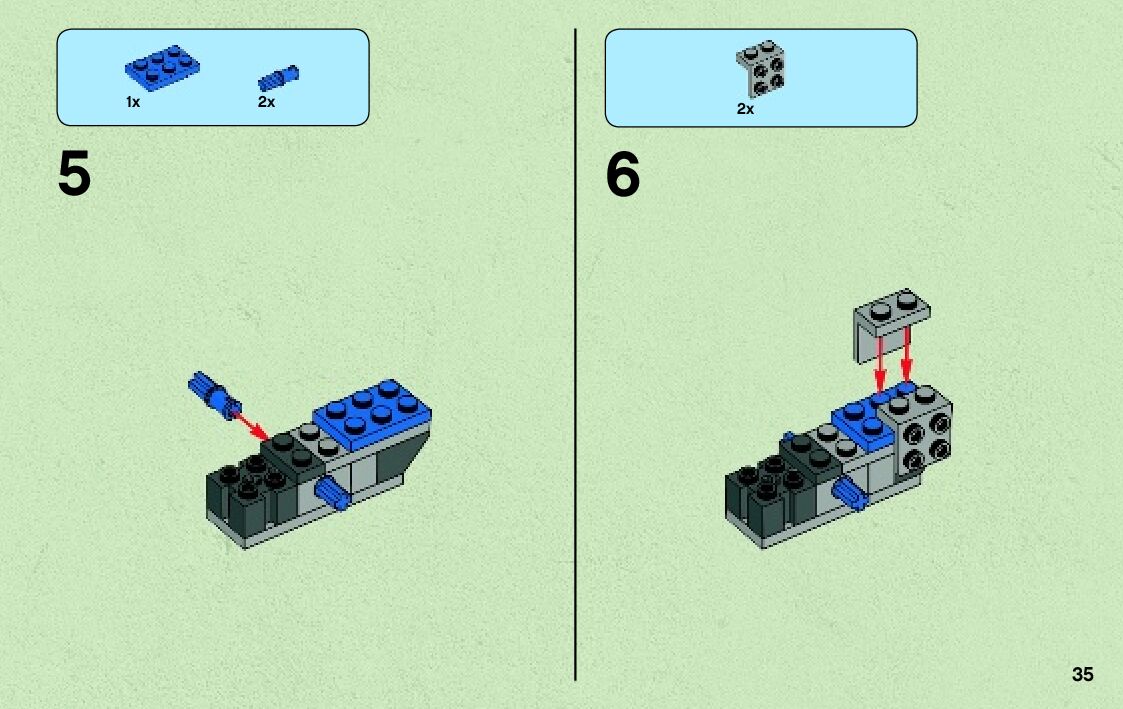 1x 2x

5

2x

6

35