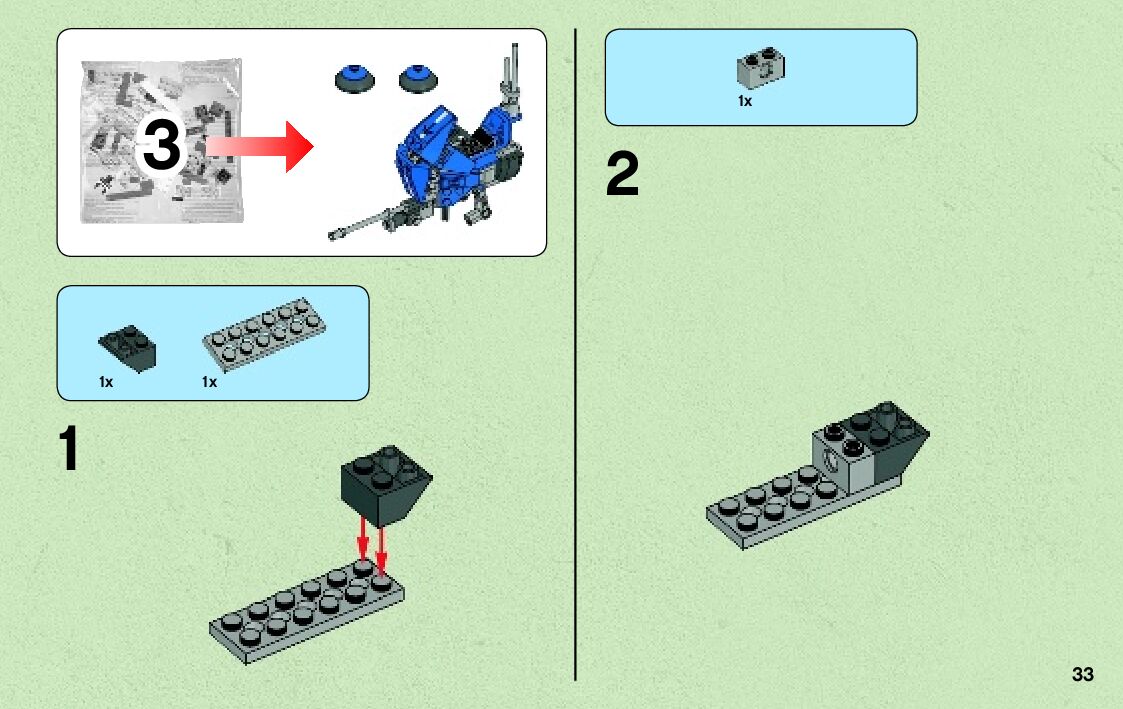 3

1x 1x

1

1x

2

33