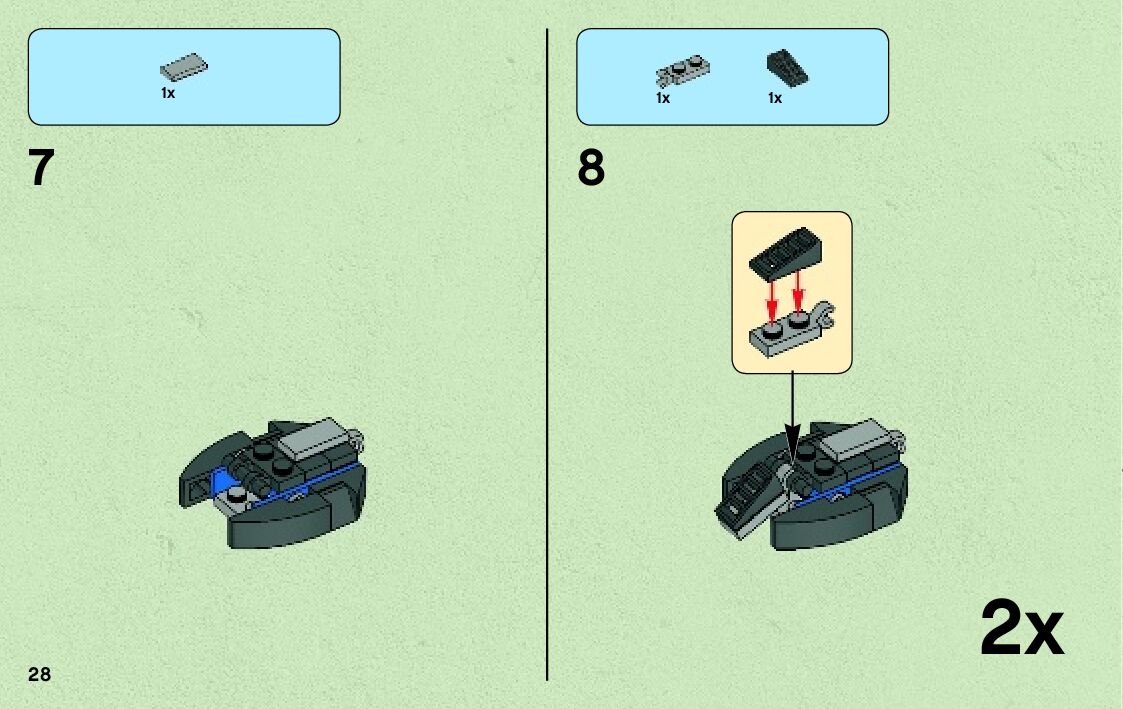 1x

7

28

1x 1x

8

2x