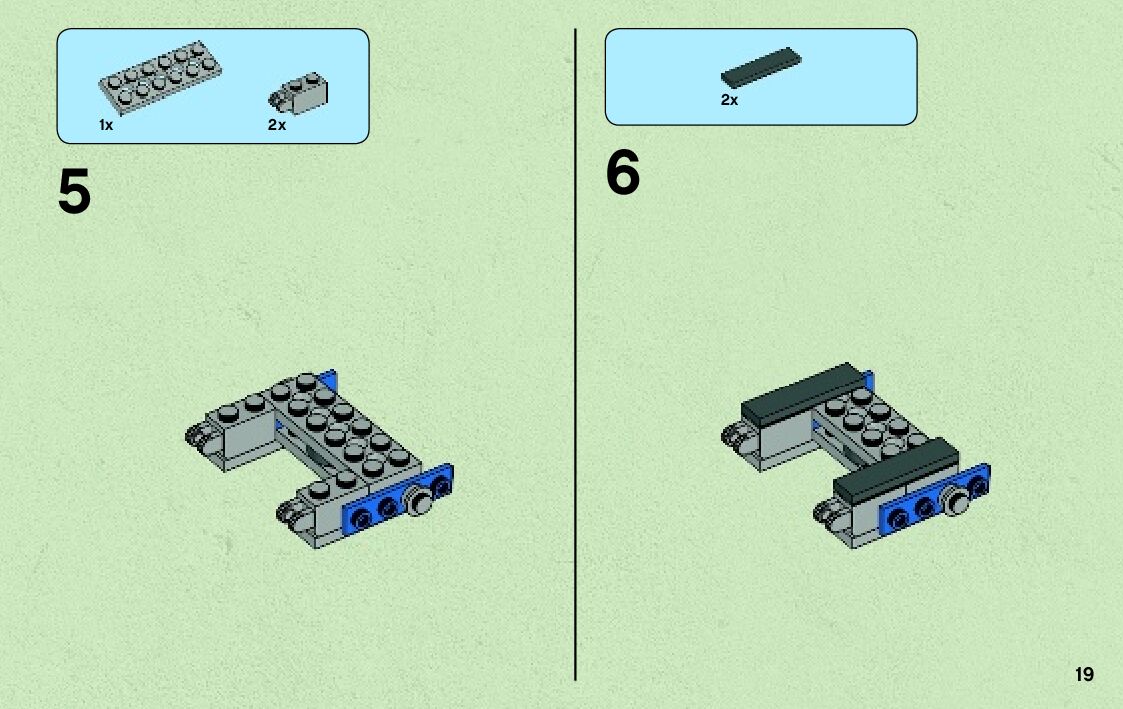 1x

2x

5

2x

6

19