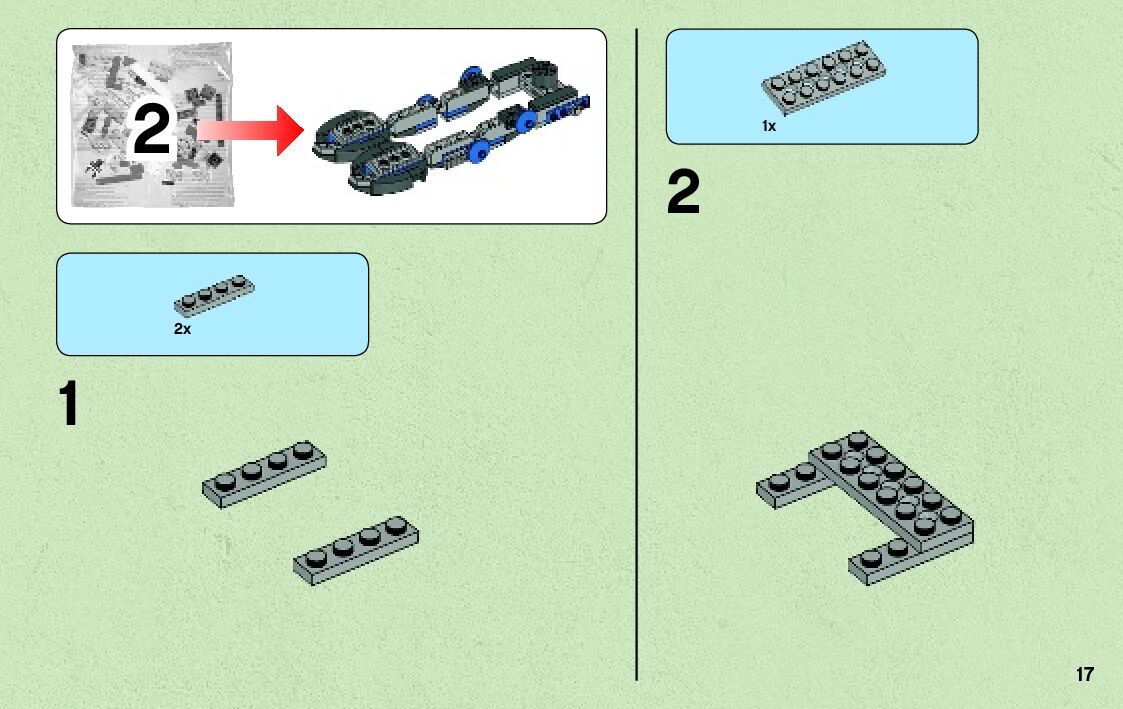 2

2x

1

1x

2

17