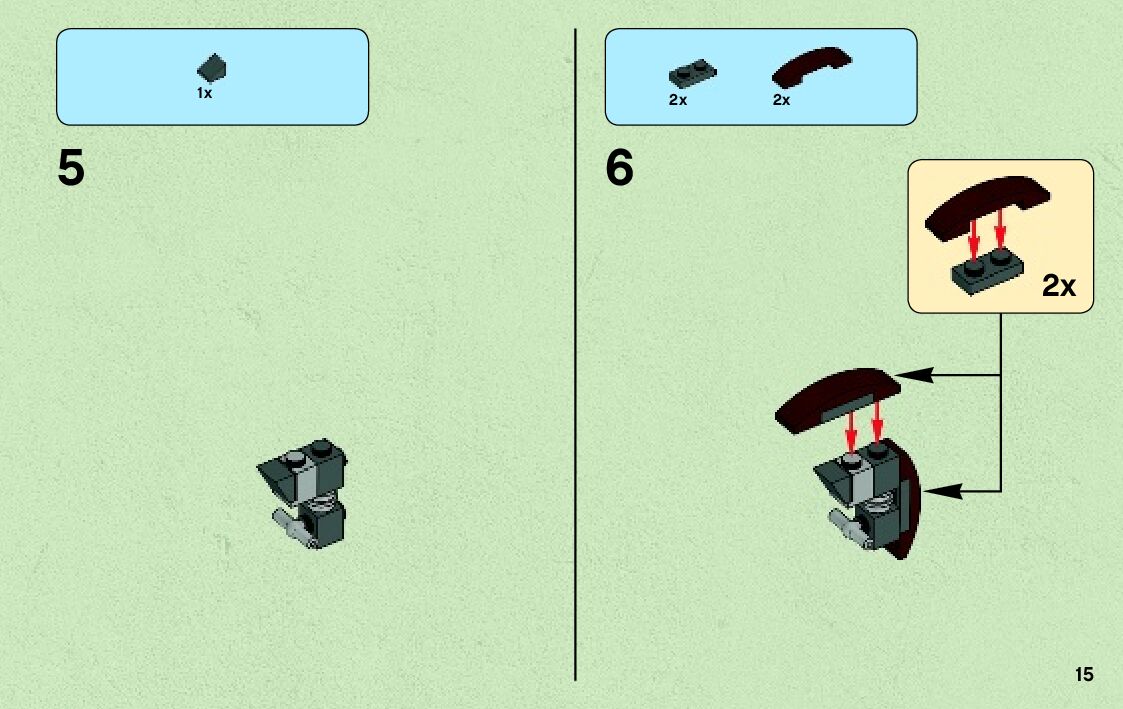 1x

5

2x 2x

6

2x

15