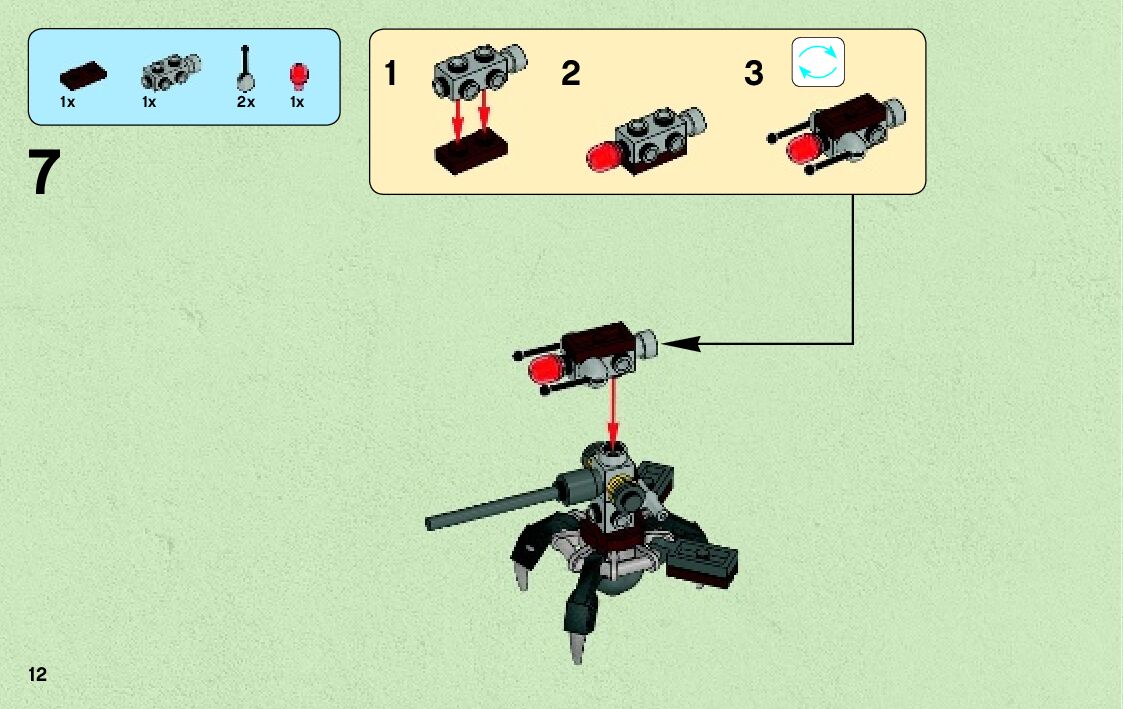 1x 1x 2x 1x

7

1

2

3

12