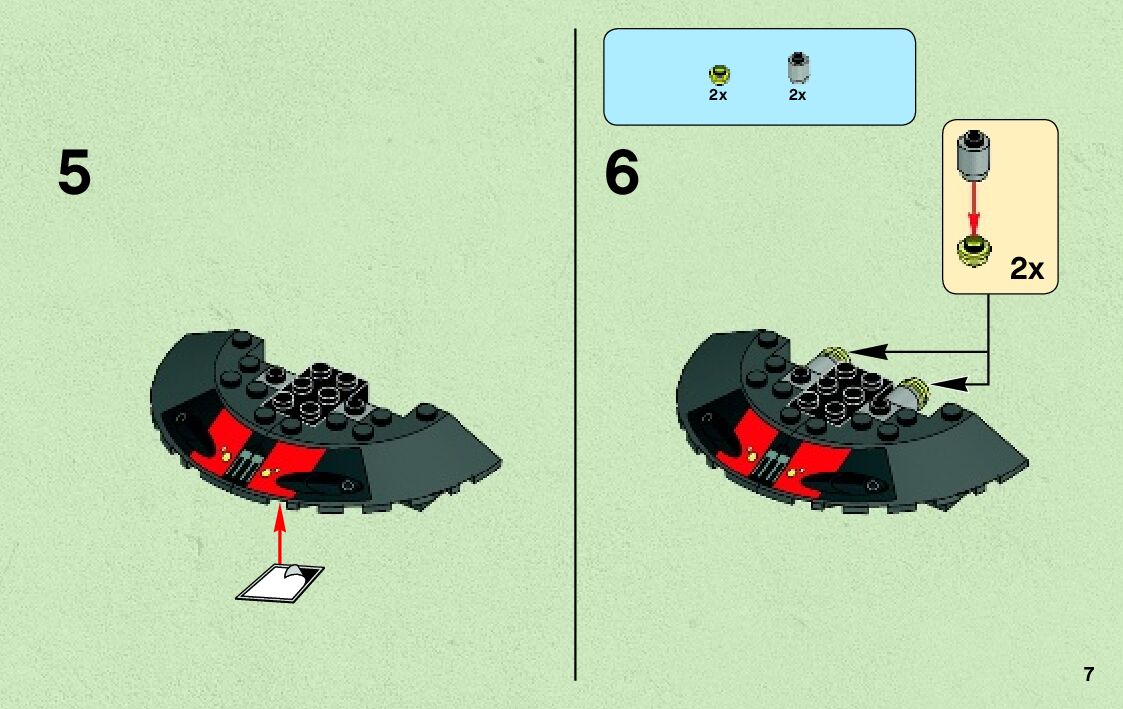 5

2x 2x

6

2x

7