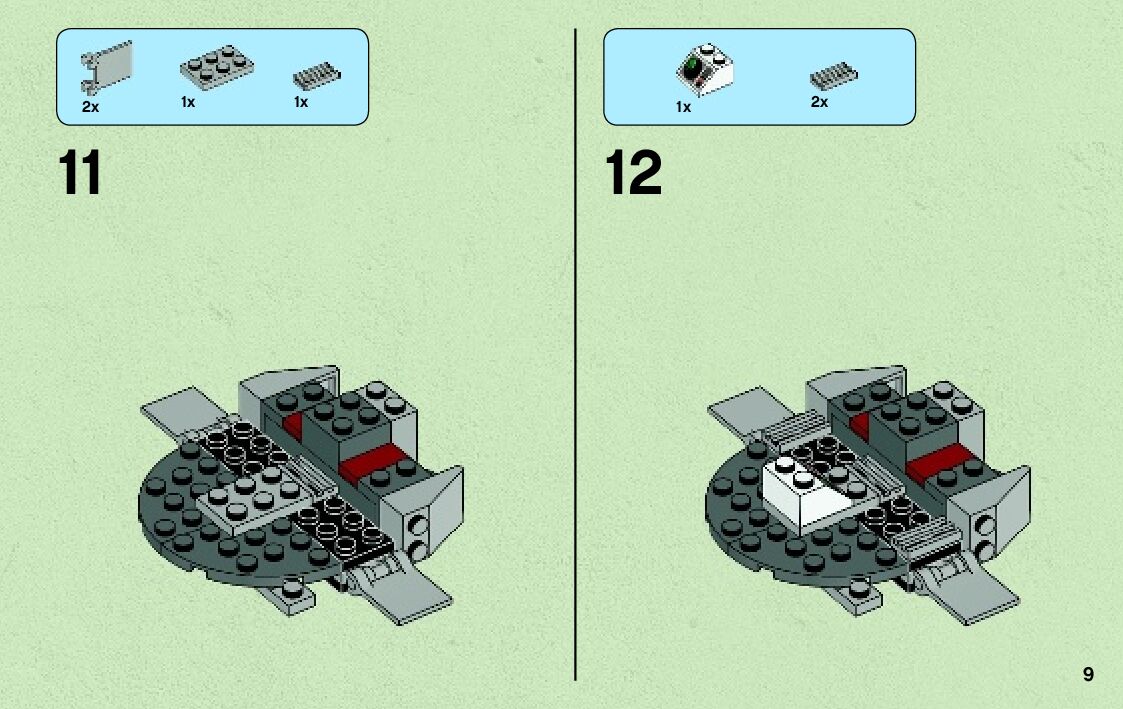 2x
1x
1x

11

1x
2x

12

9