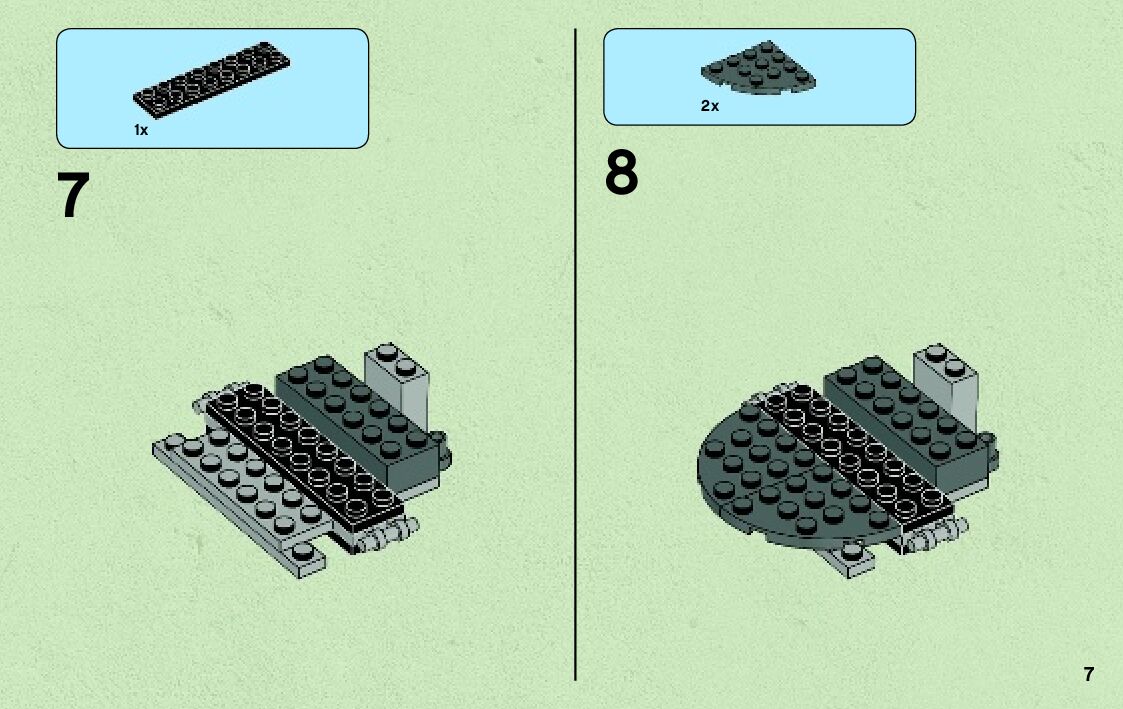 1x

7

2x

8

7