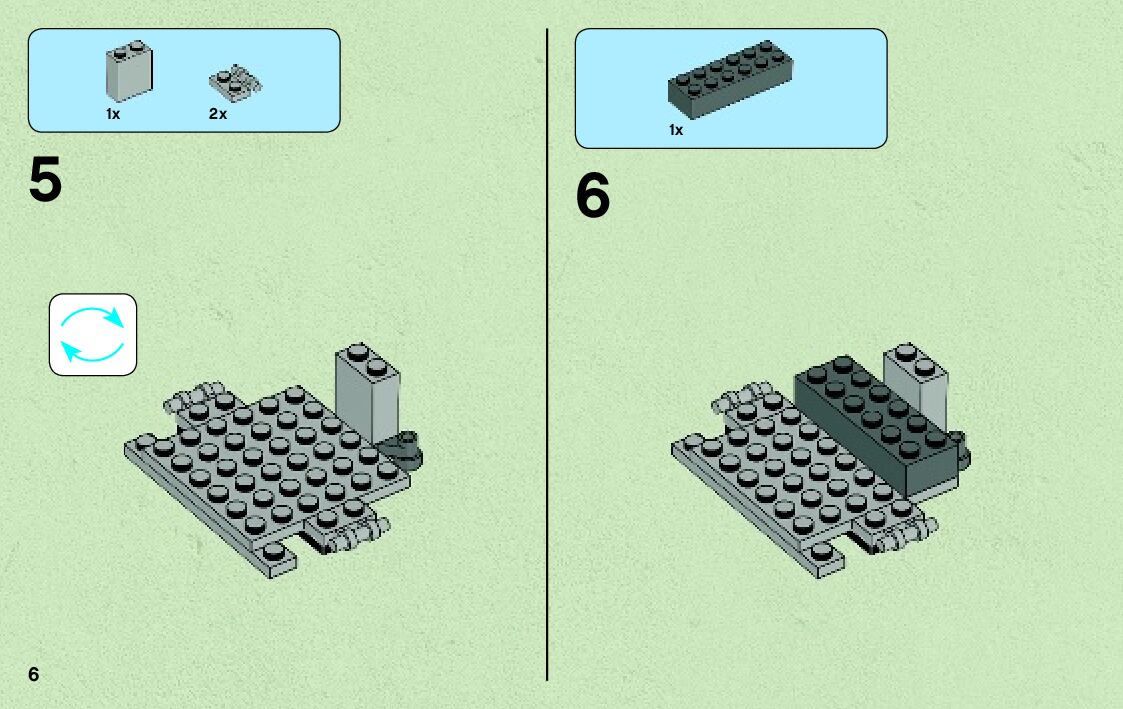 1x 2x

5

1x

6

6