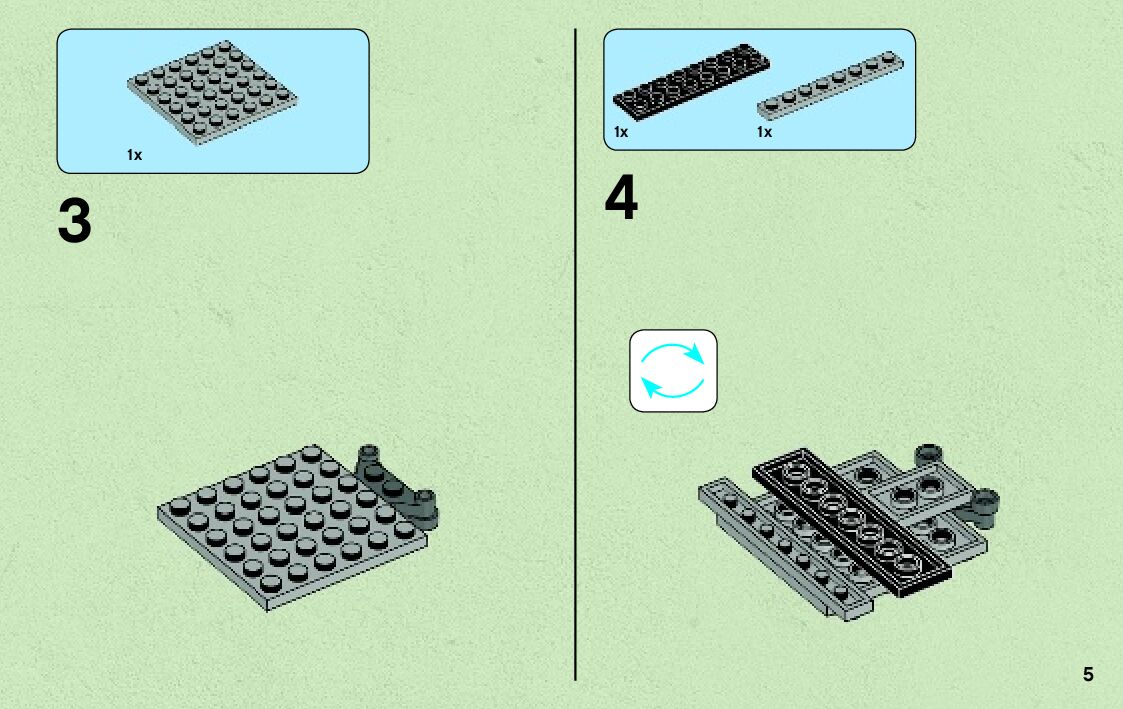 1x

3

1x

1x

4

5