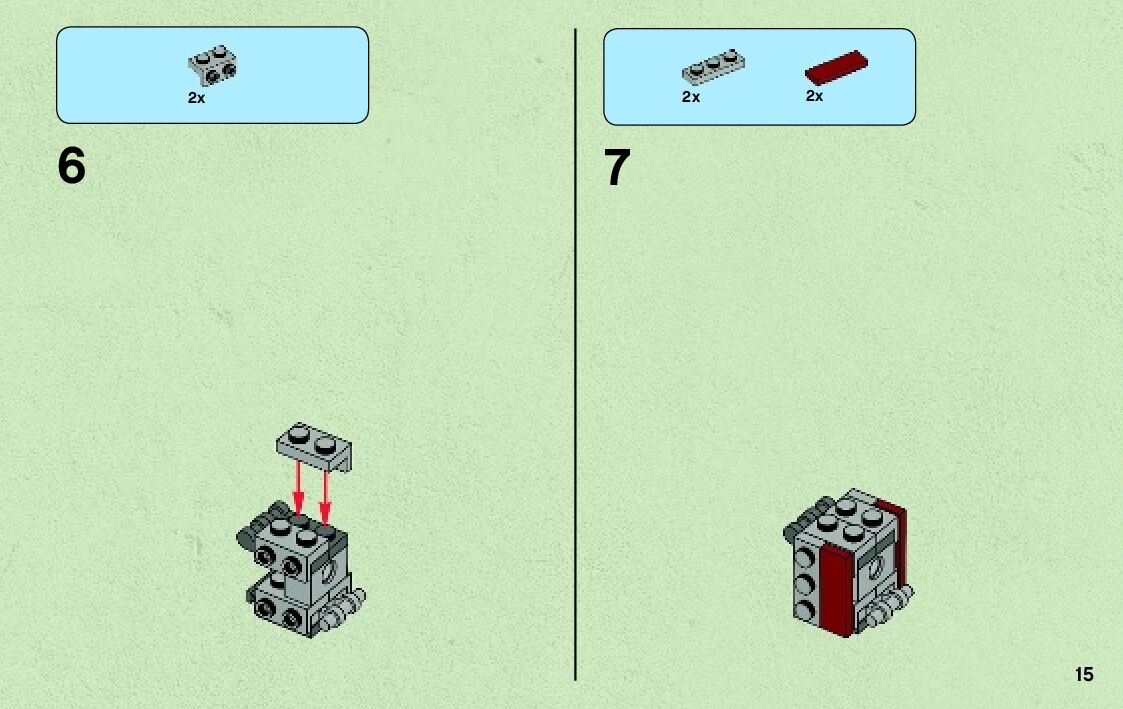 2x

6

2x

2x

7

15