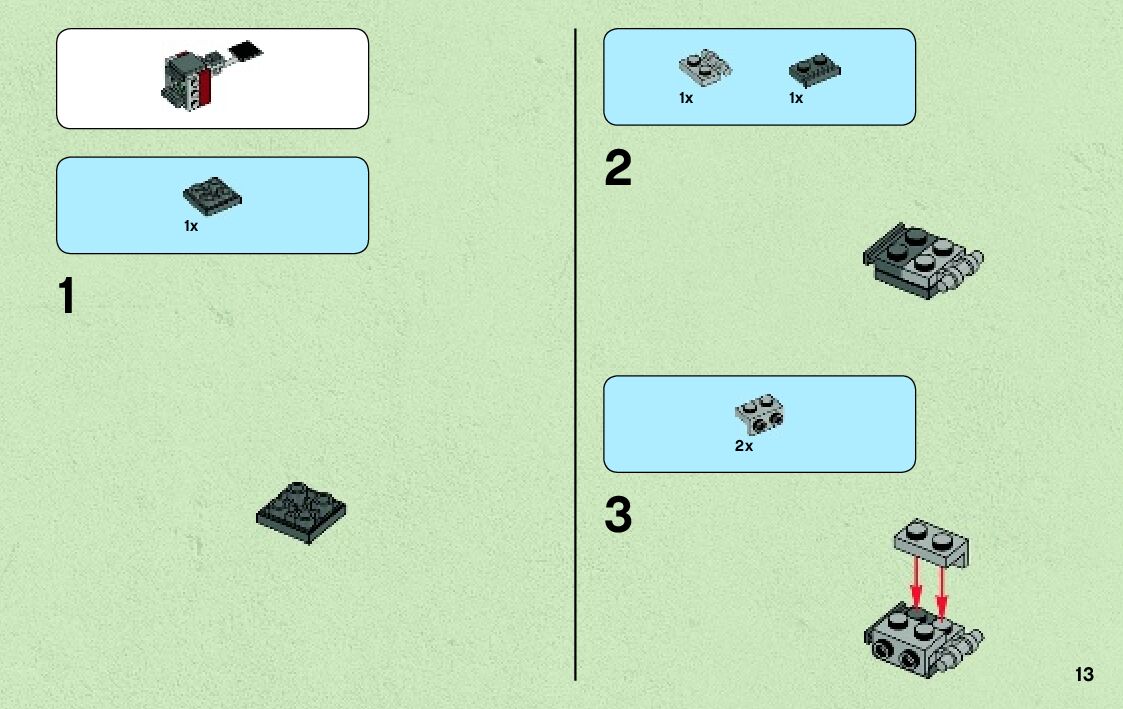 1x

1

1x

1x

2

2x

3

13