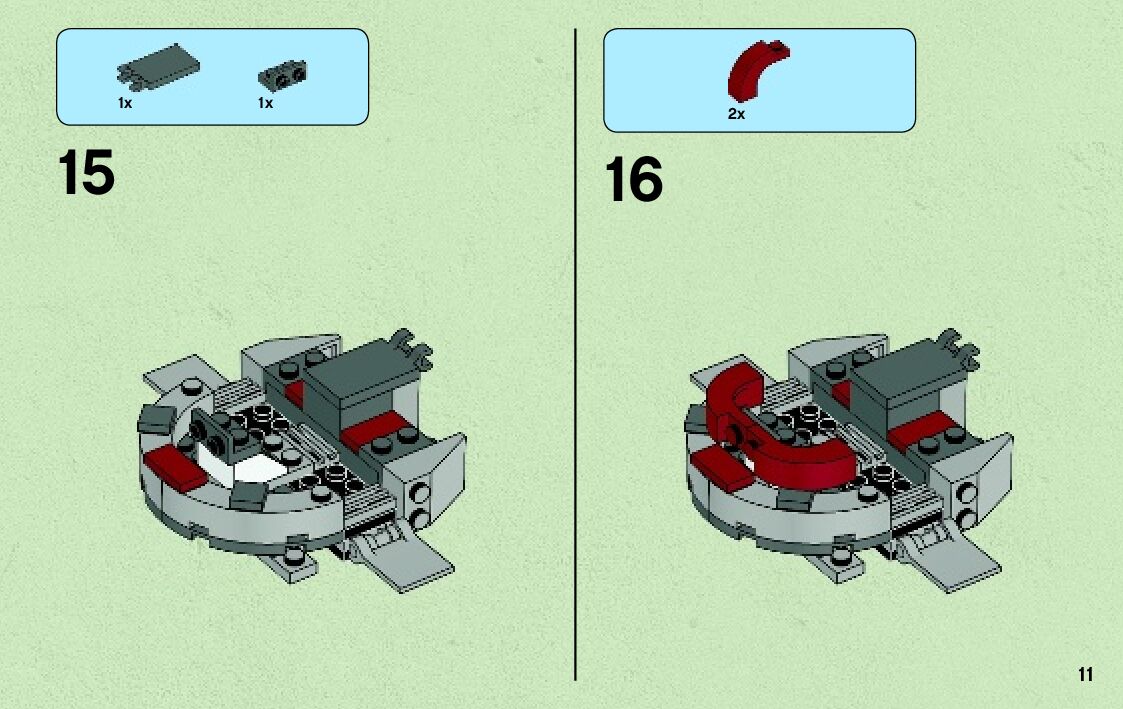 1x 1x

15

2x

16

11