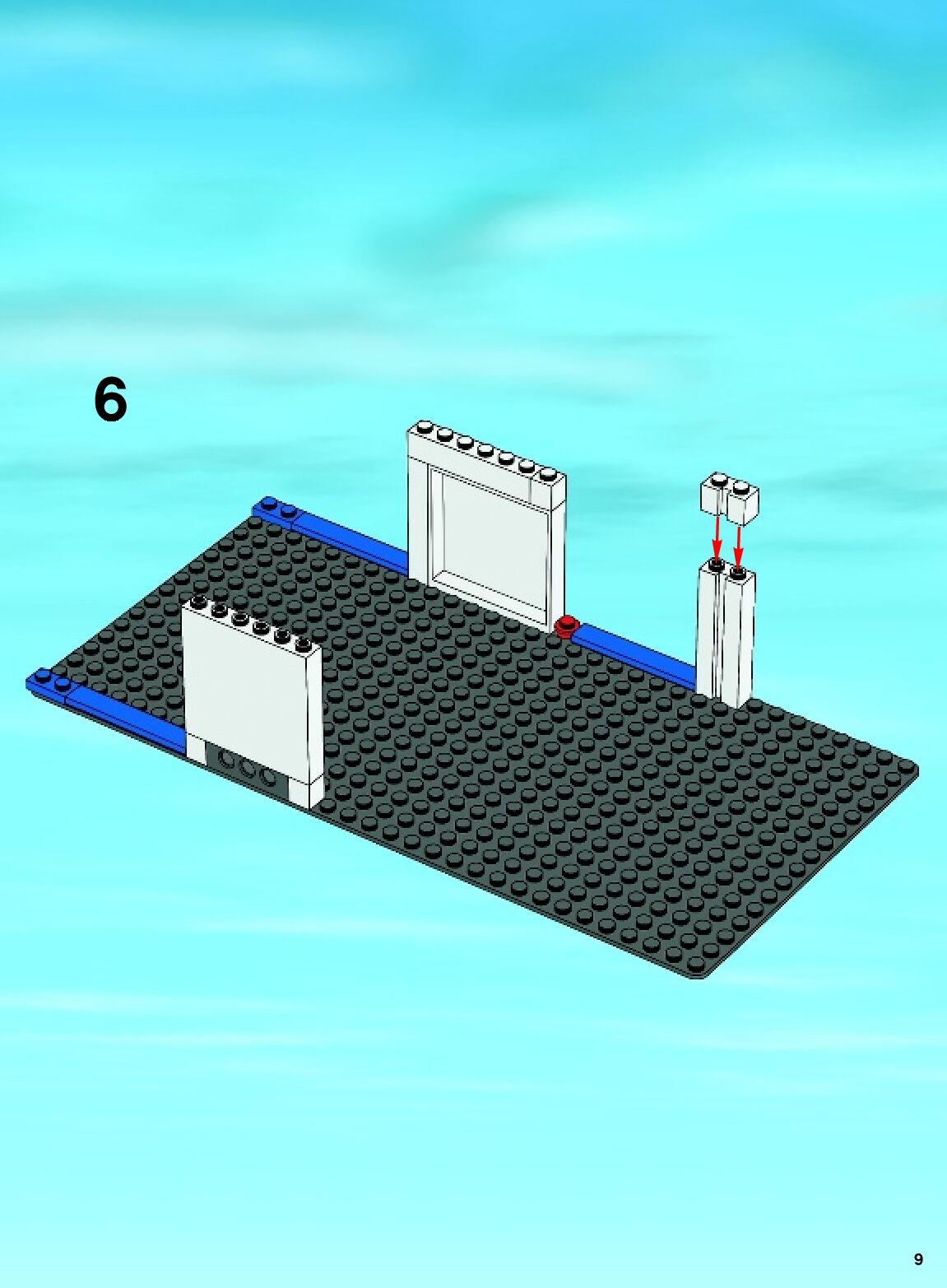 6

9