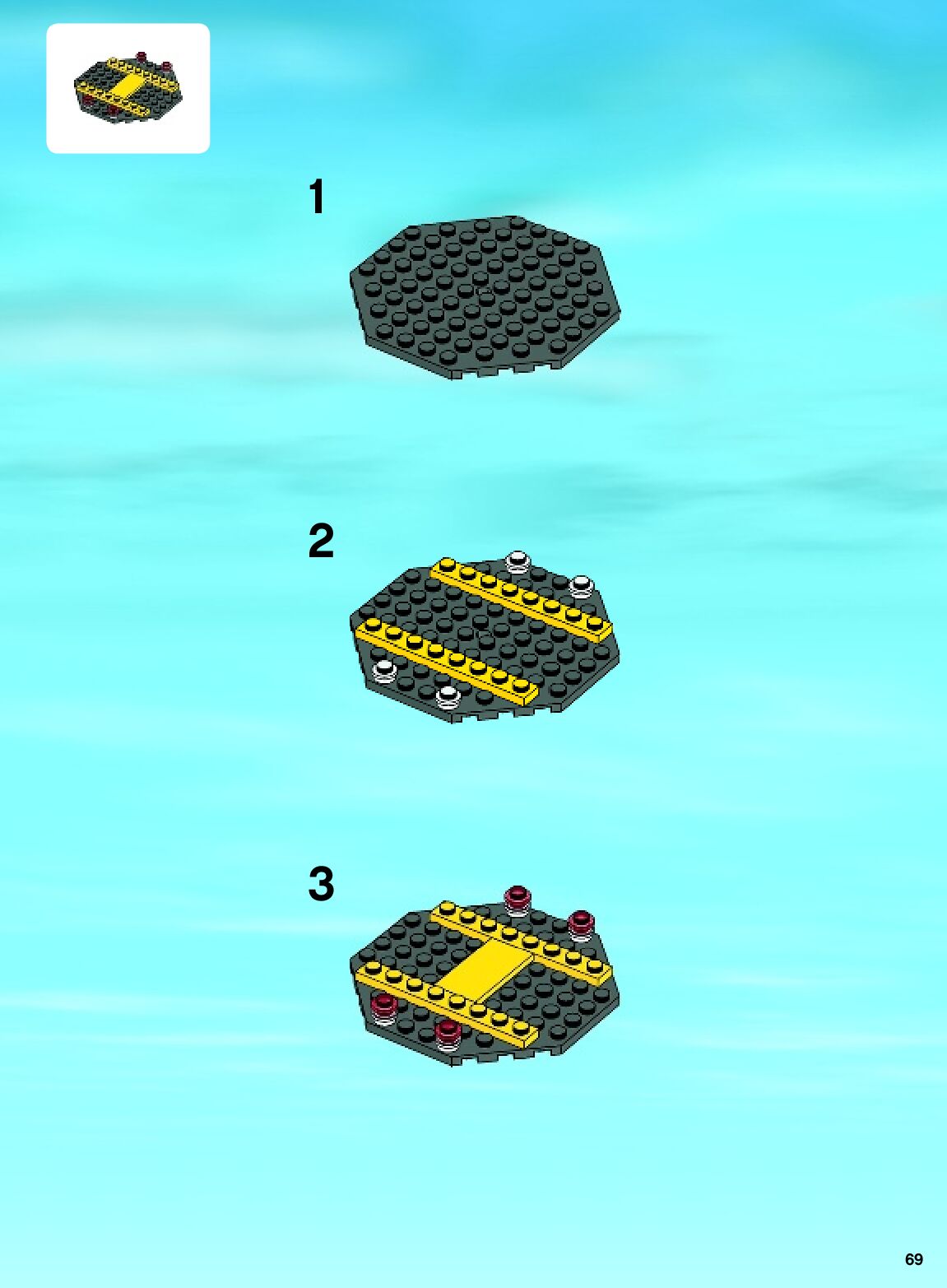 1

2

3

69