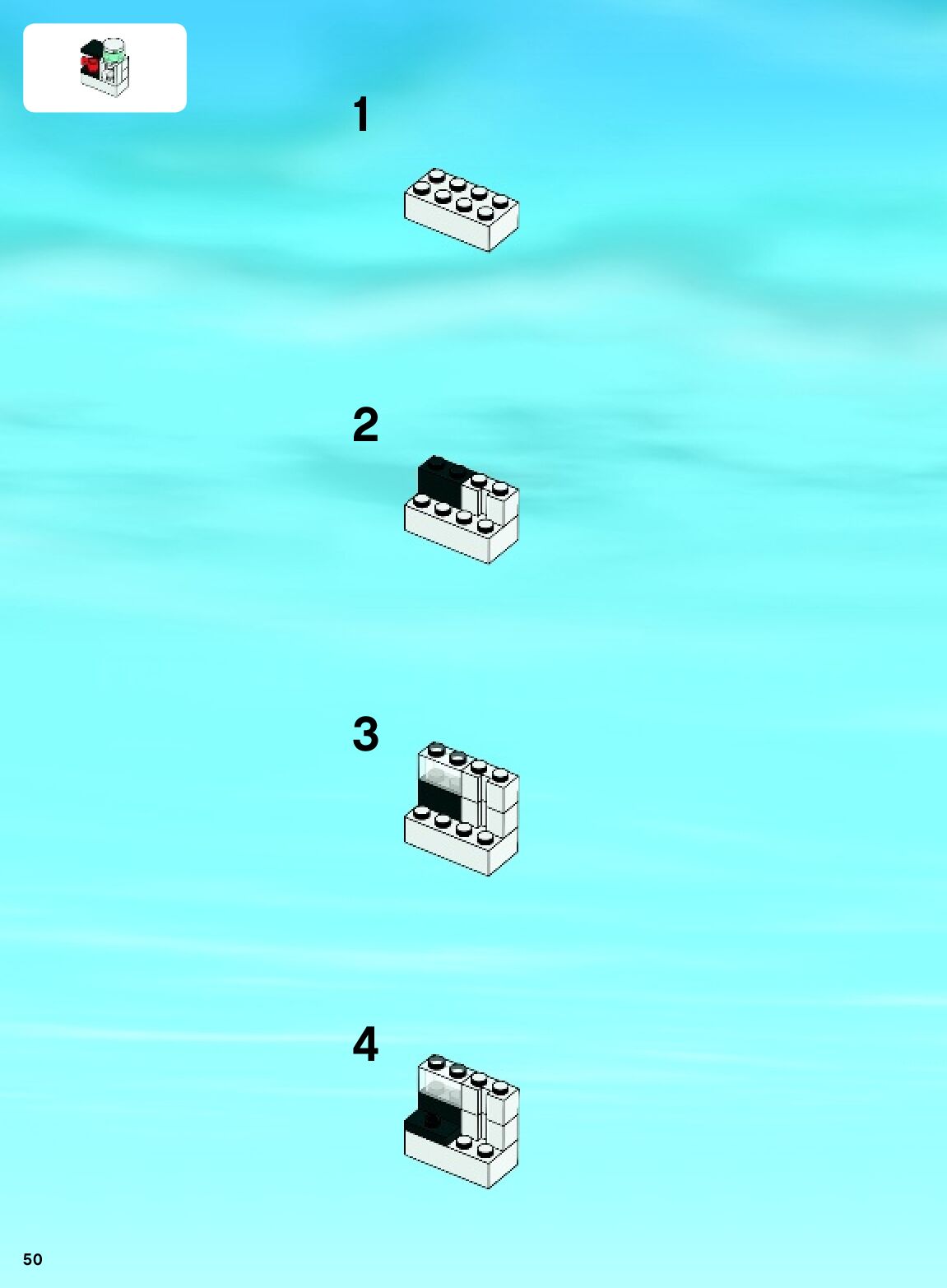 1

2

3

4

50