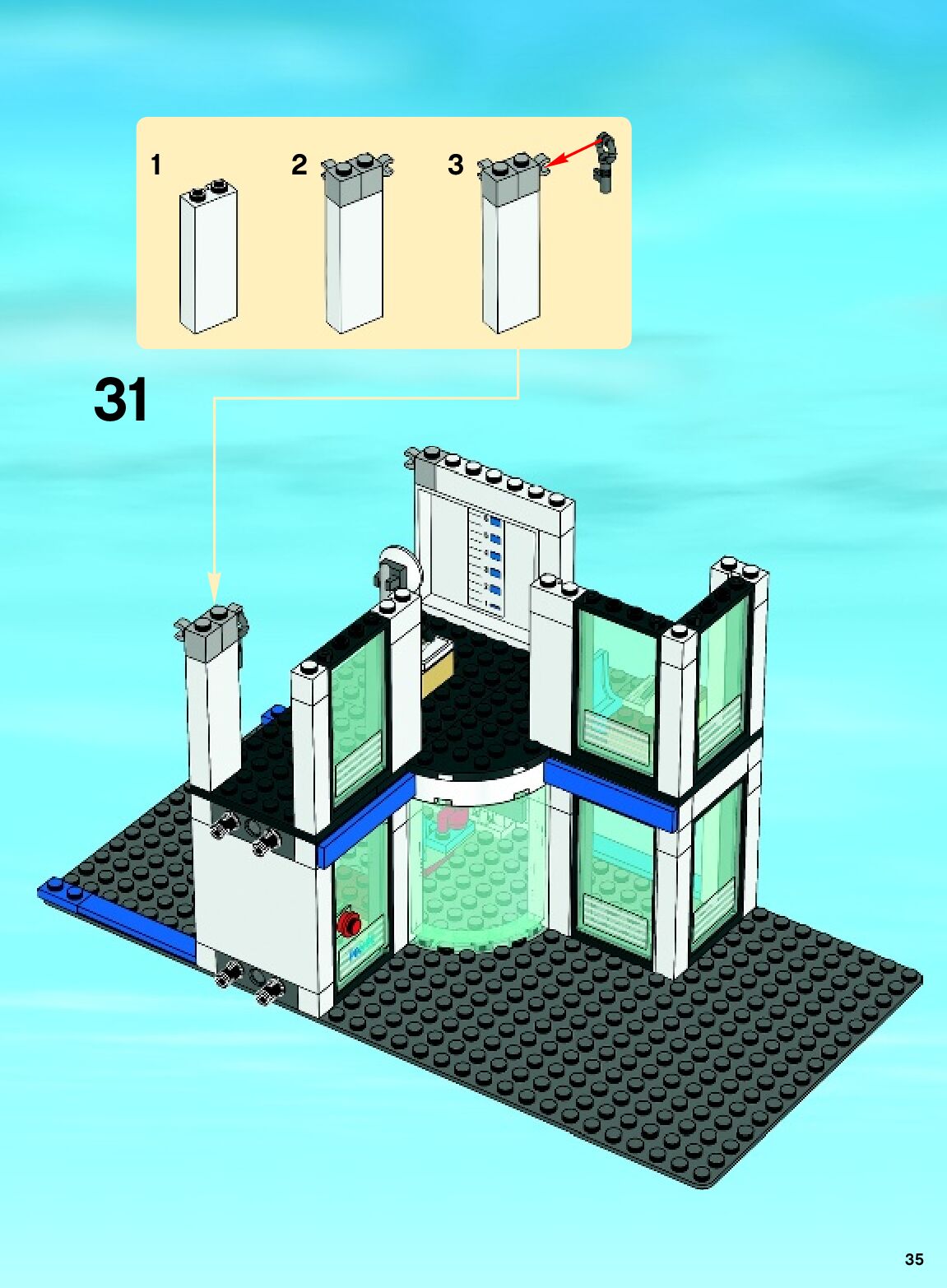 1 2 3

31

35