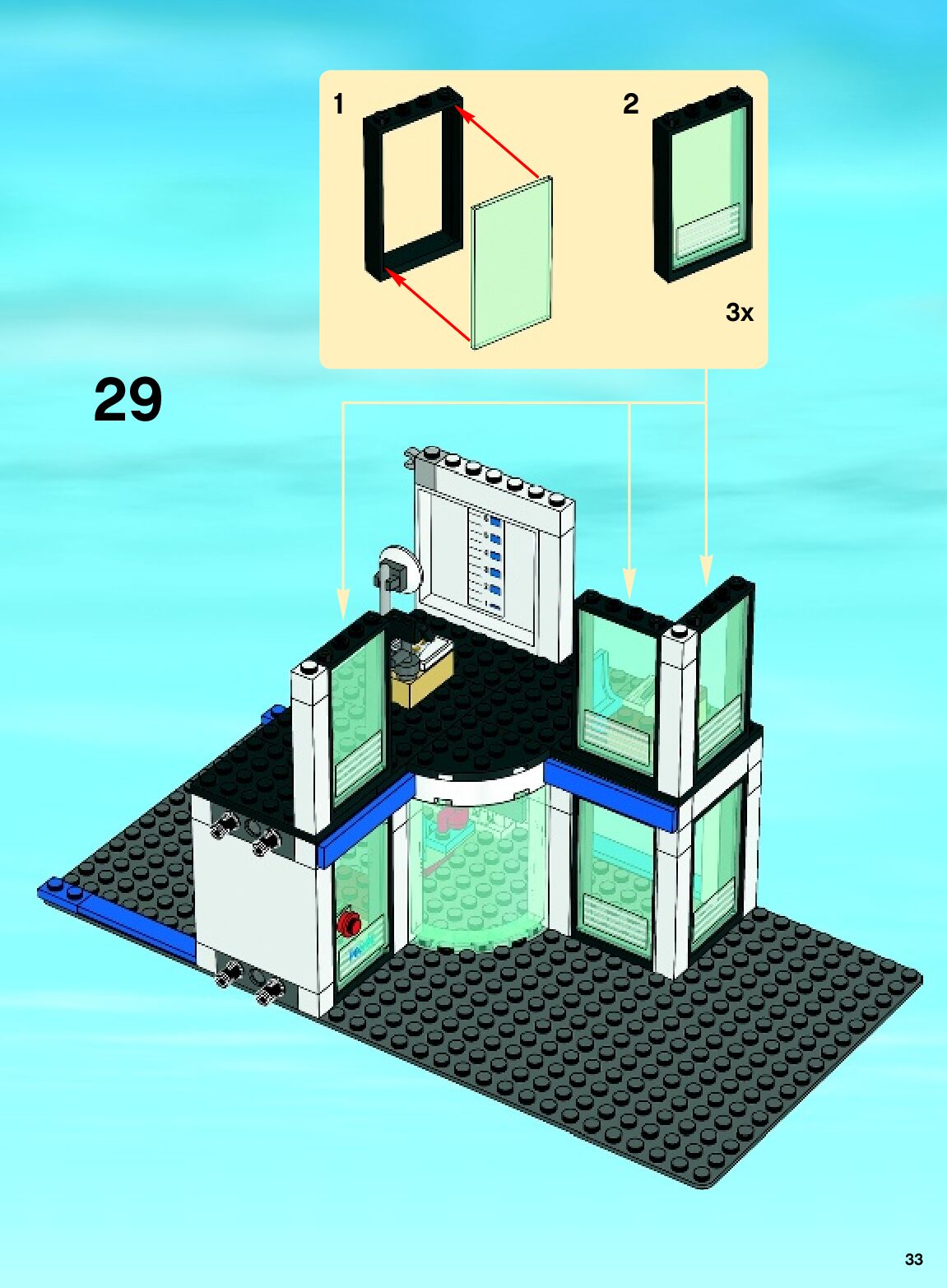 1
2
3x
29
33