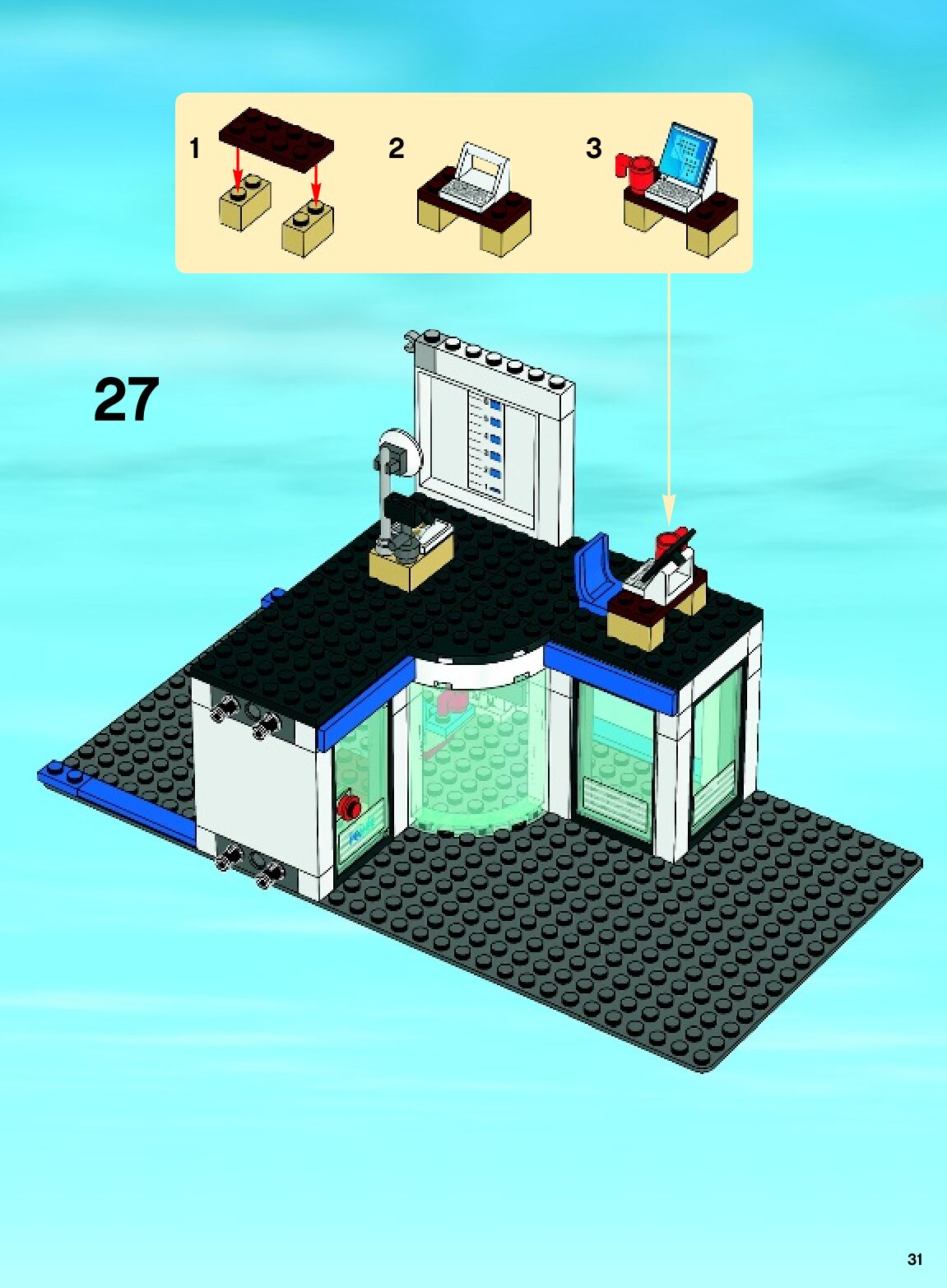 1

2

3

27

31