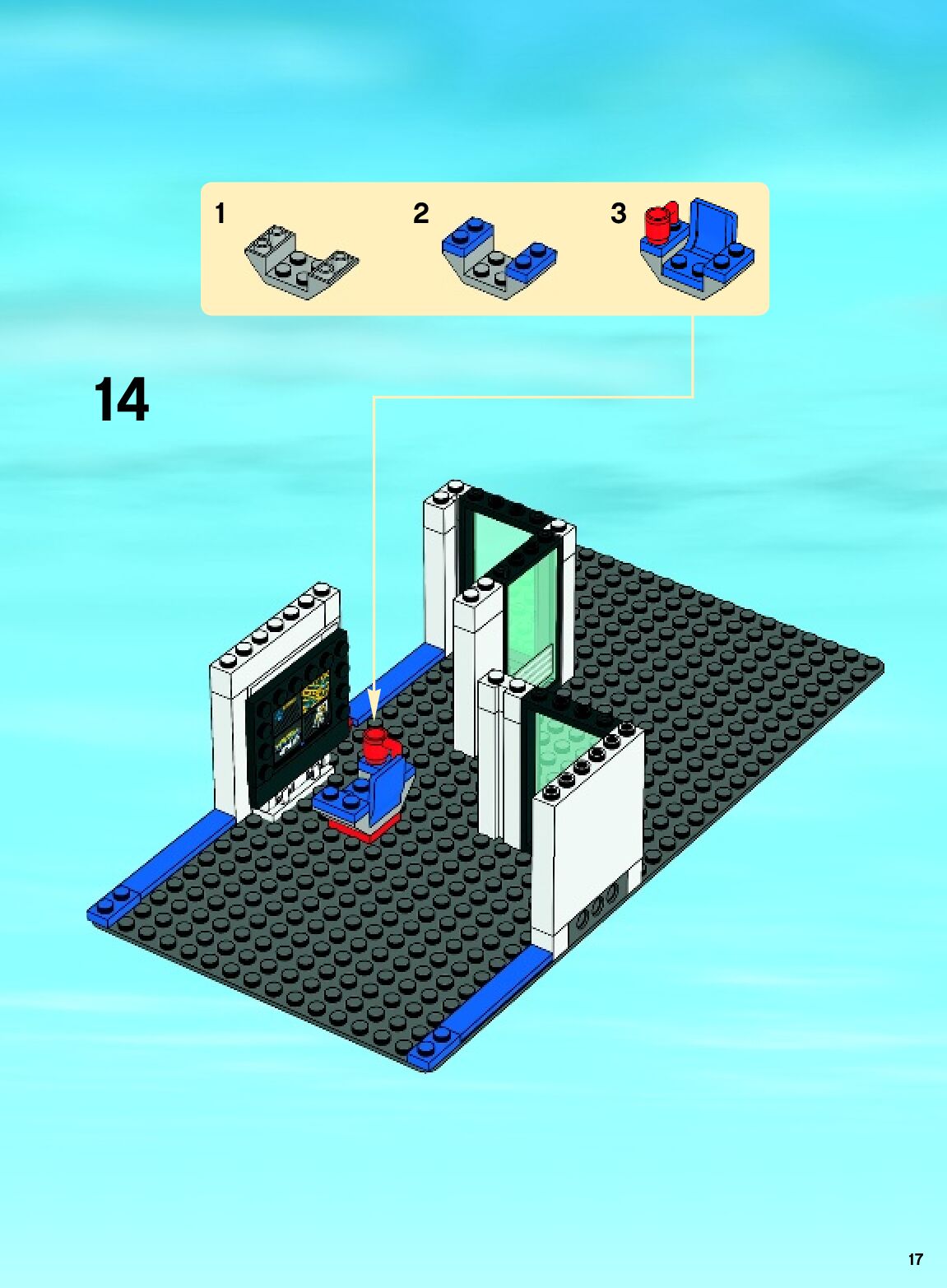 1

2

3

14

17