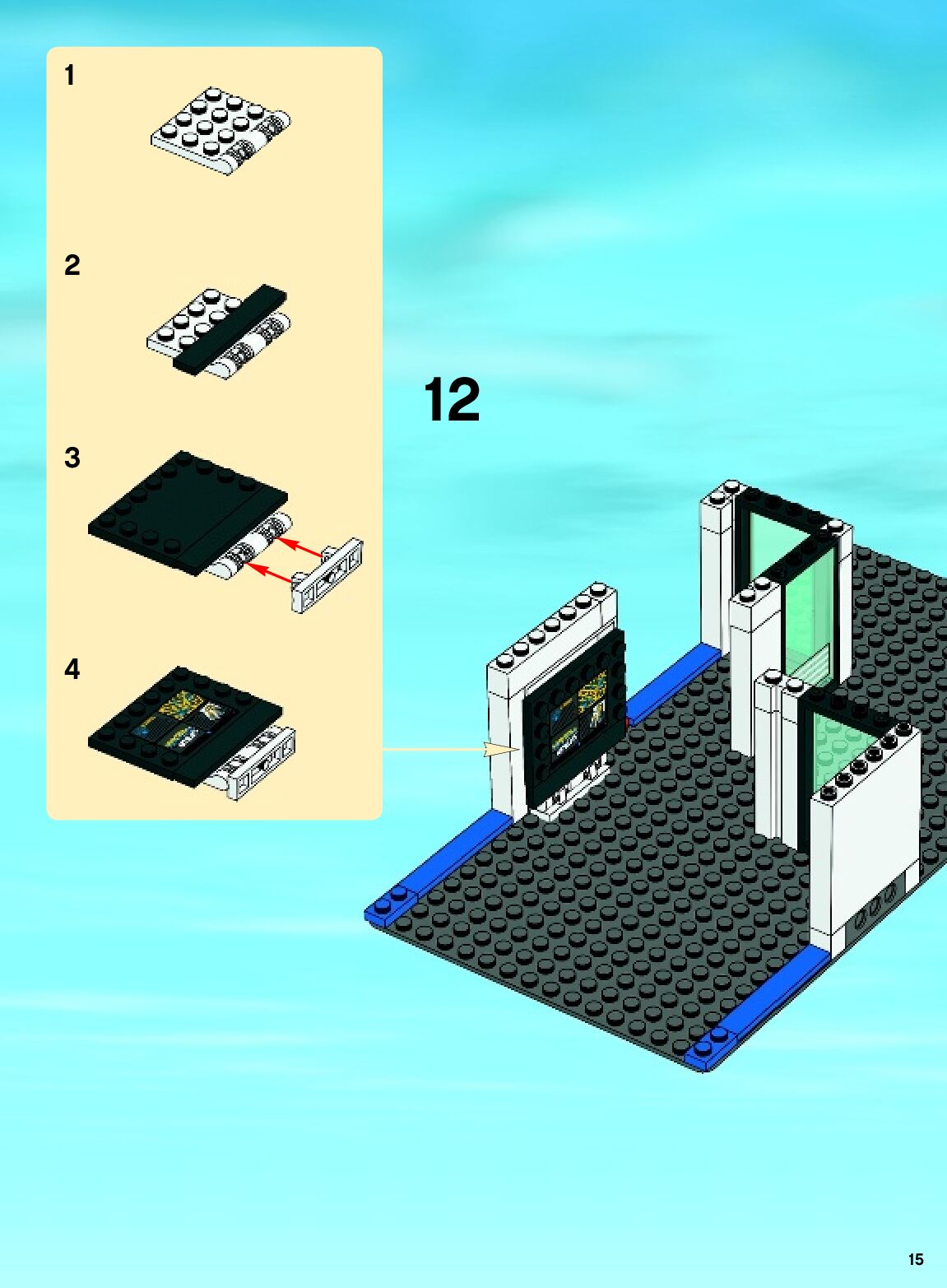 1

2

3

4

12

15